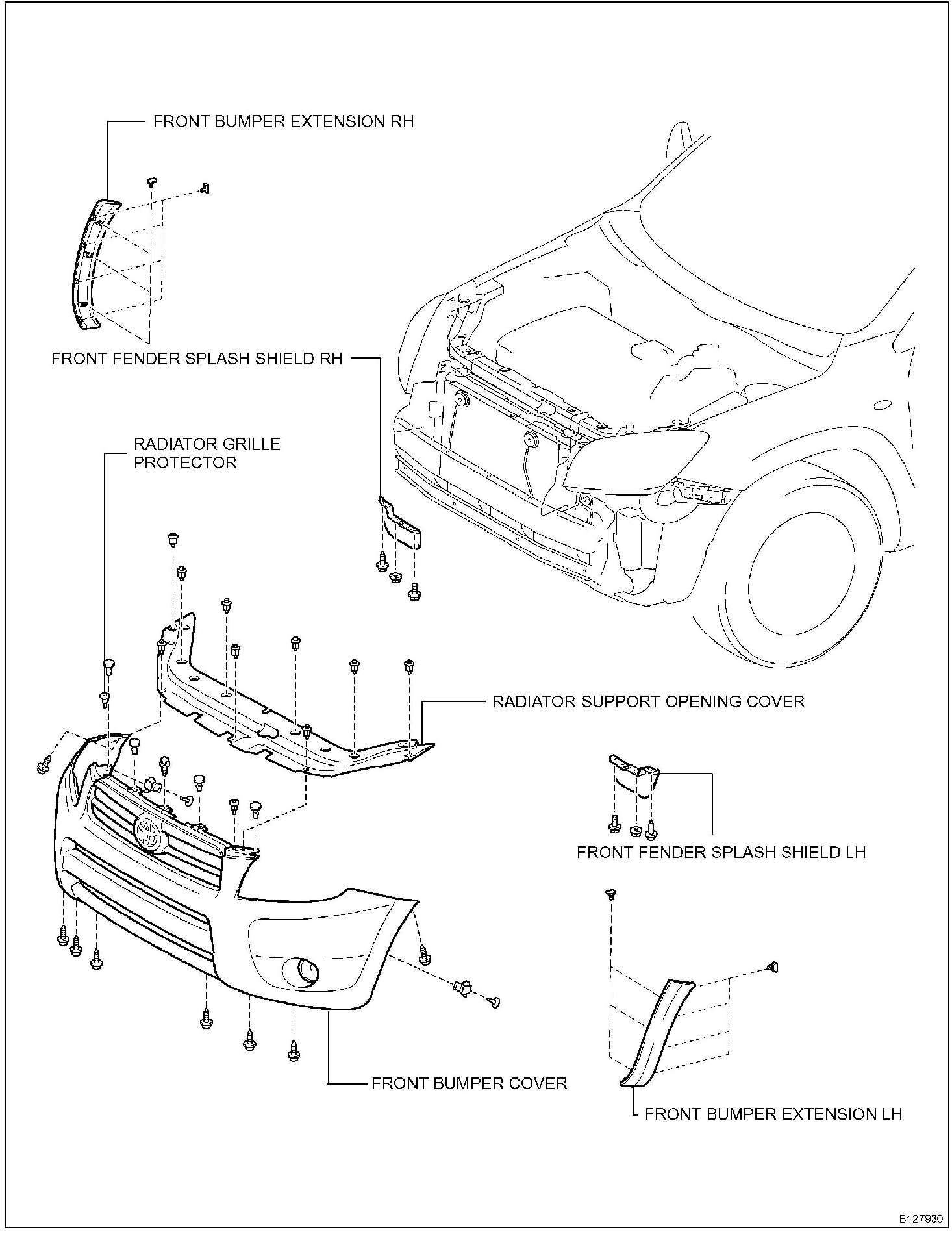 FRONT BUMPER EXTENSION RH

FRONT FENDER SPLASH SHIELD RH

RADIATOR GRILLE PROTECTOR

RADIATOR SUPPORT OPENING COVER

FRONT FENDER SPLASH SHIELD LH

FRONT BUMPER COVER

FRONT BUMPER EXTENSION LH

B127930