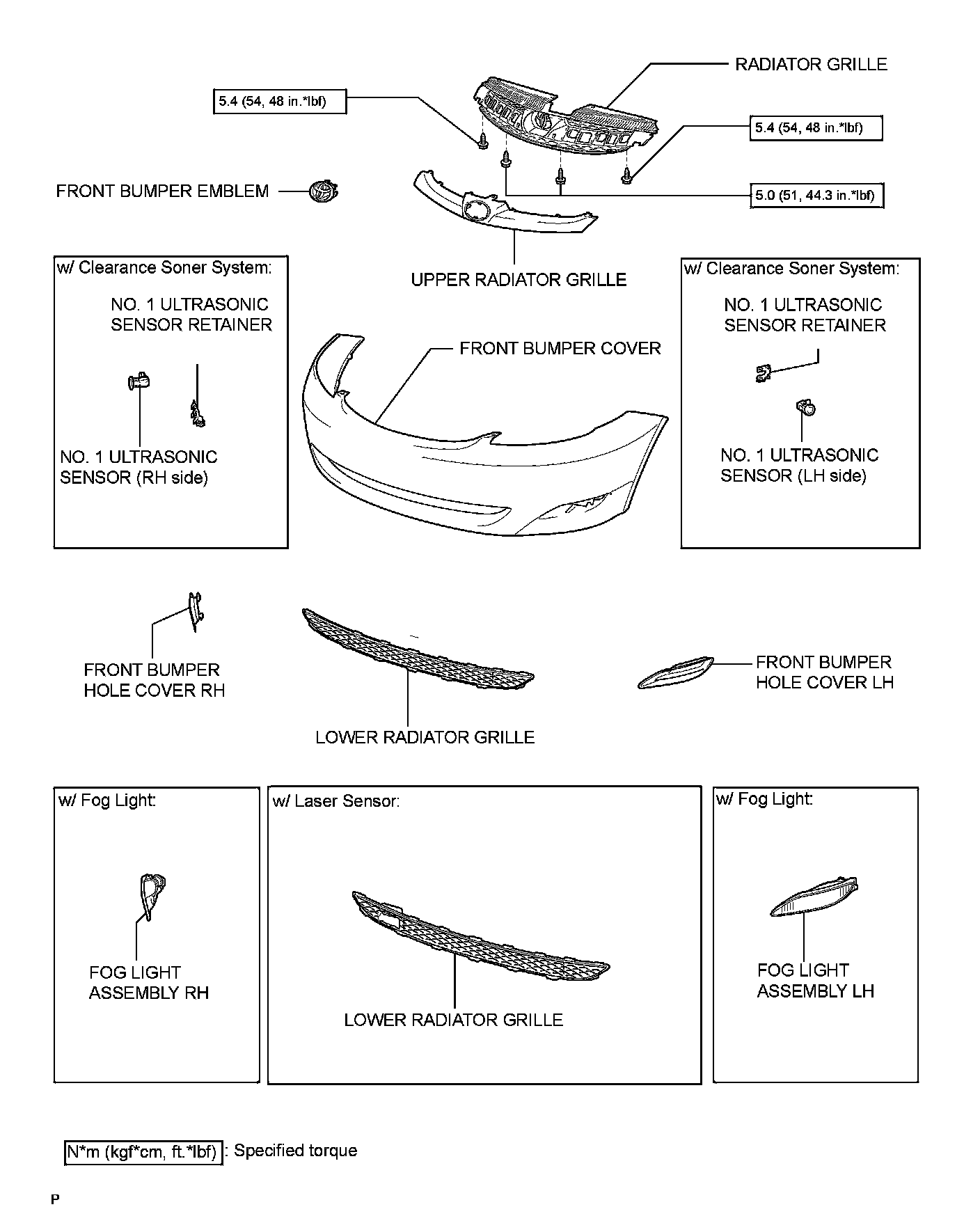 RADIATOR GRILLE

5.4 (54, 48 in.*lbf)

5.4 (54, 48 in.*lbf)

5.0 (51, 44.3 in.*lbf)

FRONT BUMPER EMBLEM

UPPER RADIATOR GRILLE

w/ Clearance Soner System:

NO. 1 ULTRASONIC SENSOR RETAINER

NO. 1 ULTRASONIC SENSOR (RH side)

FRONT BUMPER COVER

w/ Clearance Soner System:

NO. 1 ULTRASONIC SENSOR RETAINER

NO. 1 ULTRASONIC SENSOR (LH side)

FRONT BUMPER HOLE COVER RH

LOWER RADIATOR GRILLE

FRONT BUMPER HOLE COVER LH

w/ Fog Light:

FOG LIGHT ASSEMBLY RH

w/ Laser Sensor:

LOWER RADIATOR GRILLE

w/ Fog Light:

FOG LIGHT ASSEMBLY LH

N*m (kgf*cm, ft.*lbf) : Specified torque

P