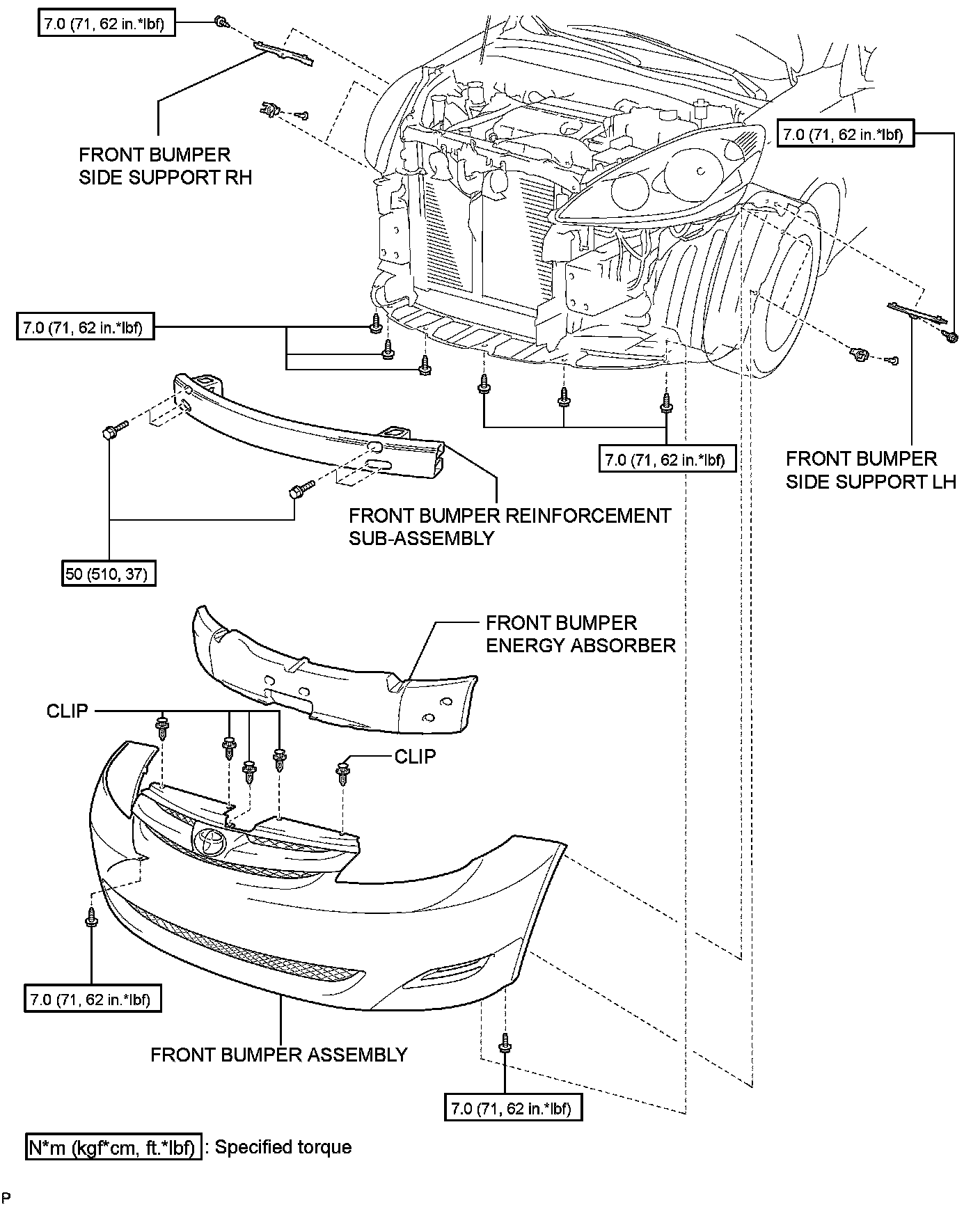 7.0 (71, 62 in.*lbf)

FRONT BUMPER SIDE SUPPORT RH

7.0 (71, 62 in.*lbf)

7.0 (71, 62 in.*lbf)

7.0 (71, 62 in.*lbf)

FRONT BUMPER SIDE SUPPORT LH

FRONT BUMPER REINFORCEMENT SUB-ASSEMBLY

50 (510, 37)

FRONT BUMPER ENERGY ABSORBER

CLIP

CLIP

7.0 (71, 62 in.*lbf)

FRONT BUMPER ASSEMBLY

7.0 (71, 62 in.*lbf)

N*m (kgf*cm, ft.*lbf) : Specified torque

P