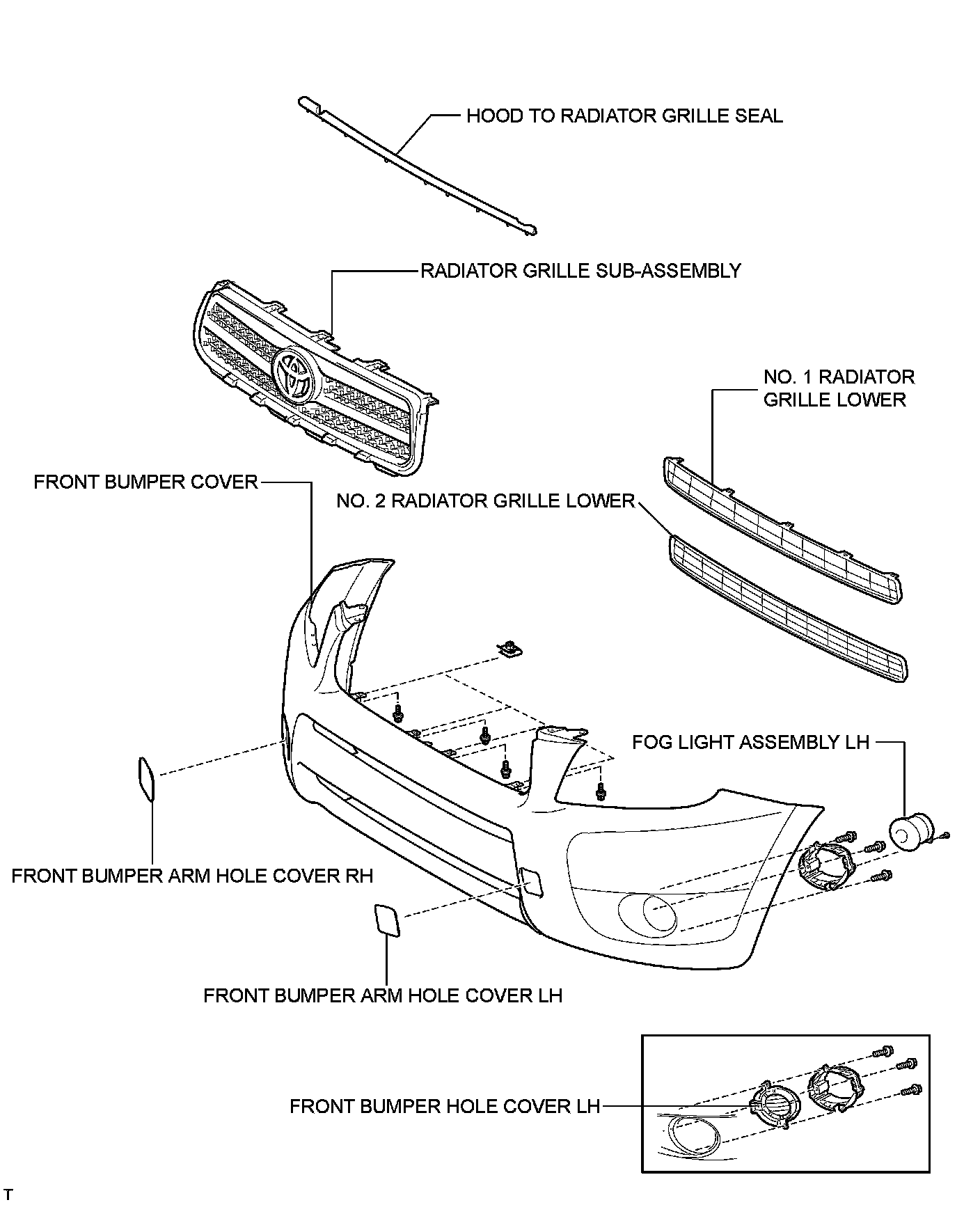 HOOD TO RADIATOR GRILLE SEAL

RADIATOR GRILLE SUB-ASSEMBLY

NO. 1 RADIATOR GRILLE LOWER

FRONT BUMPER COVER

NO. 2 RADIATOR GRILLE LOWER

FOG LIGHT ASSEMBLY LH

FRONT BUMPER ARM HOLE COVER RH

FRONT BUMPER ARM HOLE COVER LH

FRONT BUMPER HOLE COVER LH

T