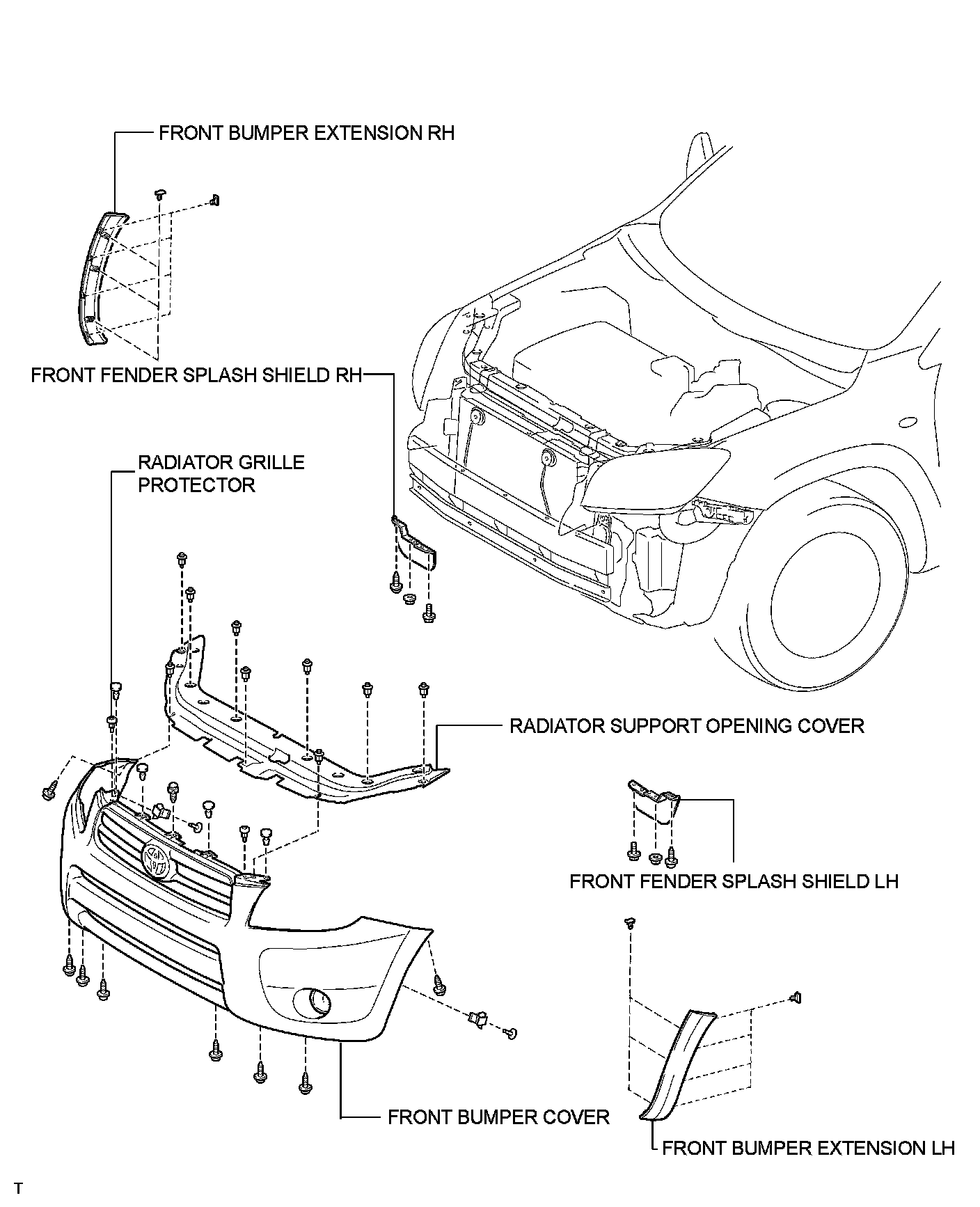 FRONT BUMPER EXTENSION RH

FRONT FENDER SPLASH SHIELD RH

RADIATOR GRILLE PROTECTOR

RADIATOR SUPPORT OPENING COVER

FRONT FENDER SPLASH SHIELD LH

FRONT BUMPER COVER

FRONT BUMPER EXTENSION LH

T