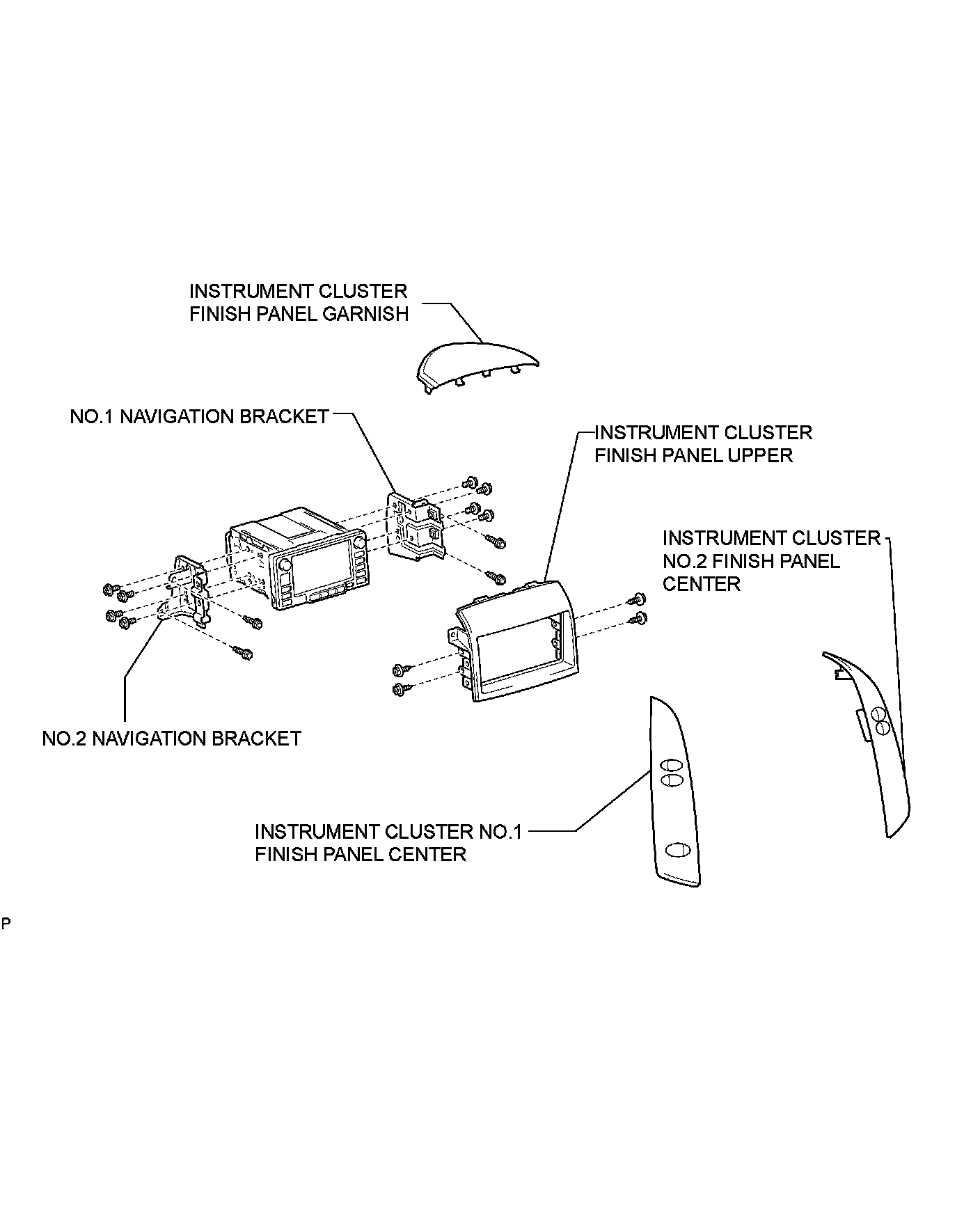 INSTRUMENT CLUSTER
FINISH PANEL GARNISH

NO.1 NAVIGATION BRACKET

INSTRUMENT CLUSTER
FINISH PANEL UPPER

INSTRUMENT CLUSTER
NO.2 FINISH PANEL
CENTER

NO.2 NAVIGATION BRACKET

INSTRUMENT CLUSTER NO.1
FINISH PANEL CENTER

P