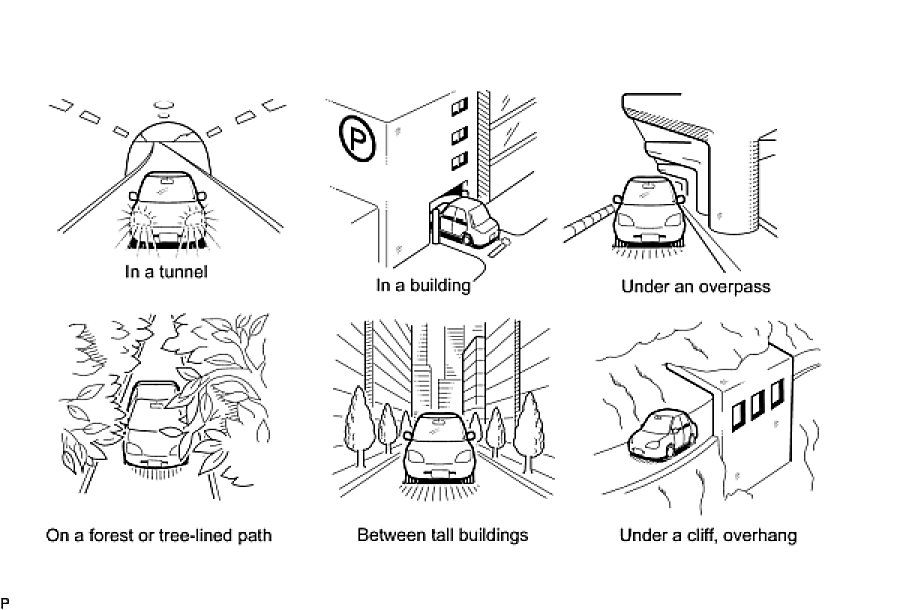 P

In a tunnel

In a building

Under an overpass

On a forest or tree-lined path

Between tall buildings

Under a cliff, overhang

P