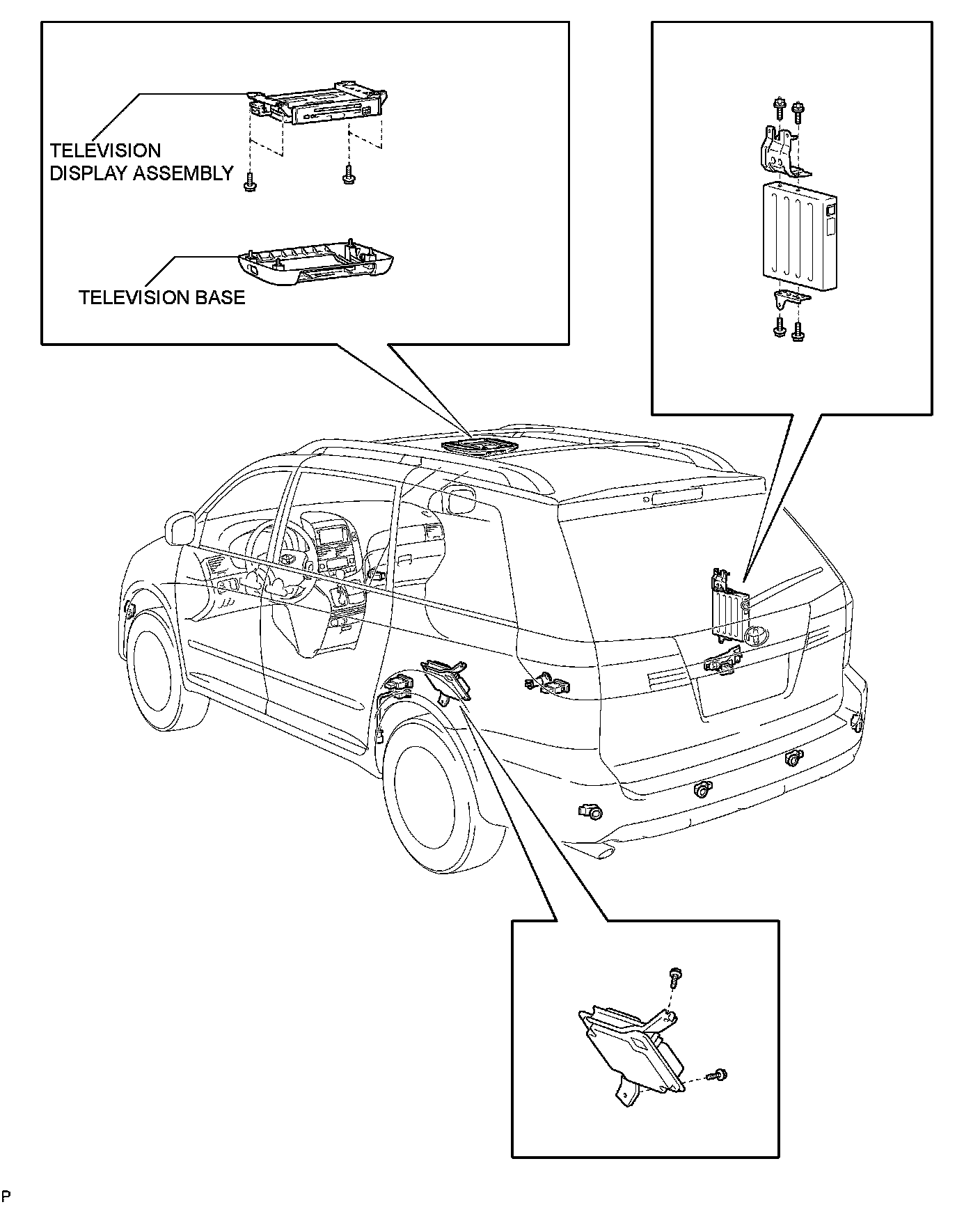 TELEVISION DISPLAY ASSEMBLY

TELEVISION BASE

P