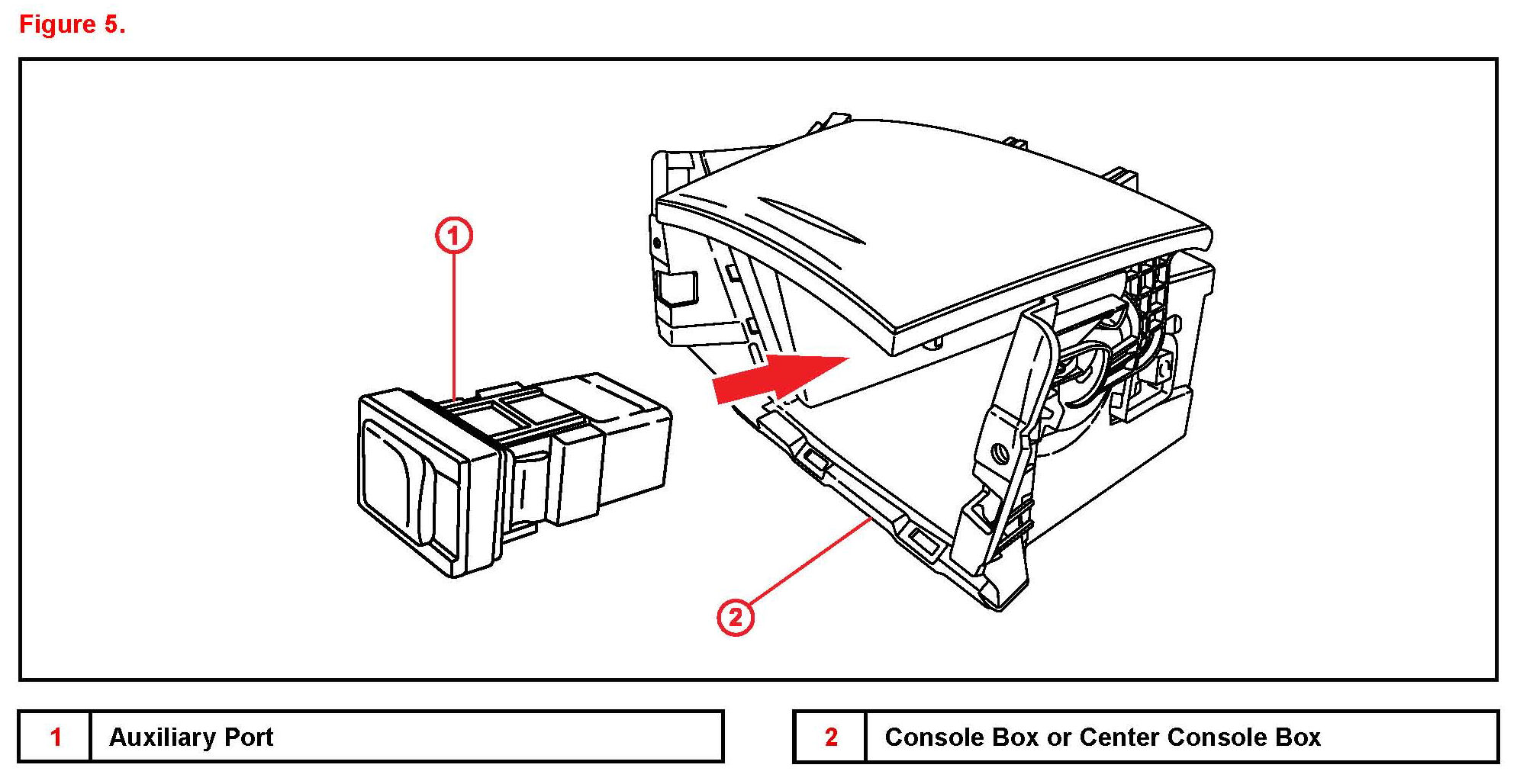 Figure 5.

1

2

| 1 | Auxiliary Port |
|---|---|

| 2 | Console Box or Center Console Box |
|---|---|