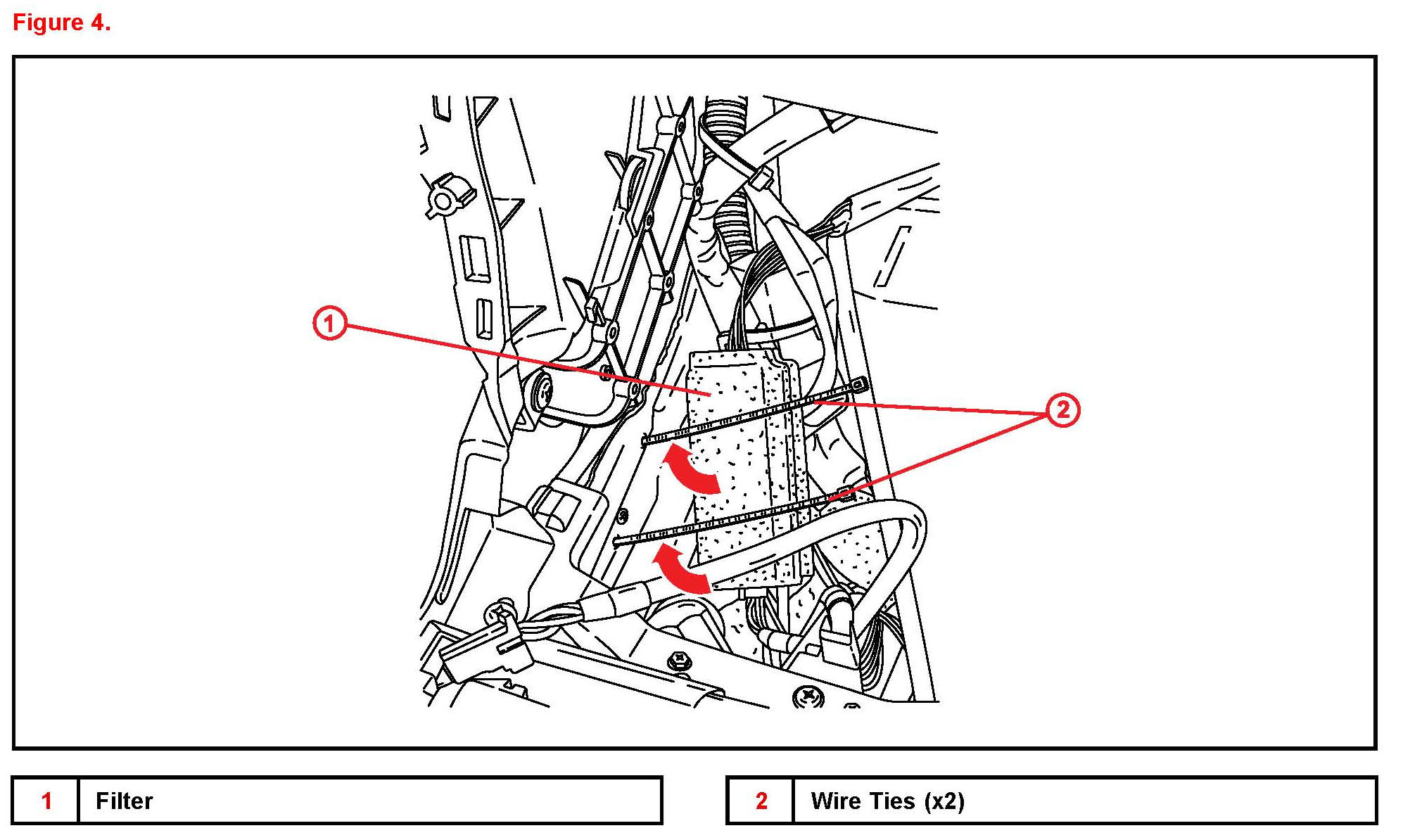 Figure 4.

1

2

| 1 | Filter |
|---|---|

| 2 | Wire Ties (x2) |
|---|---|