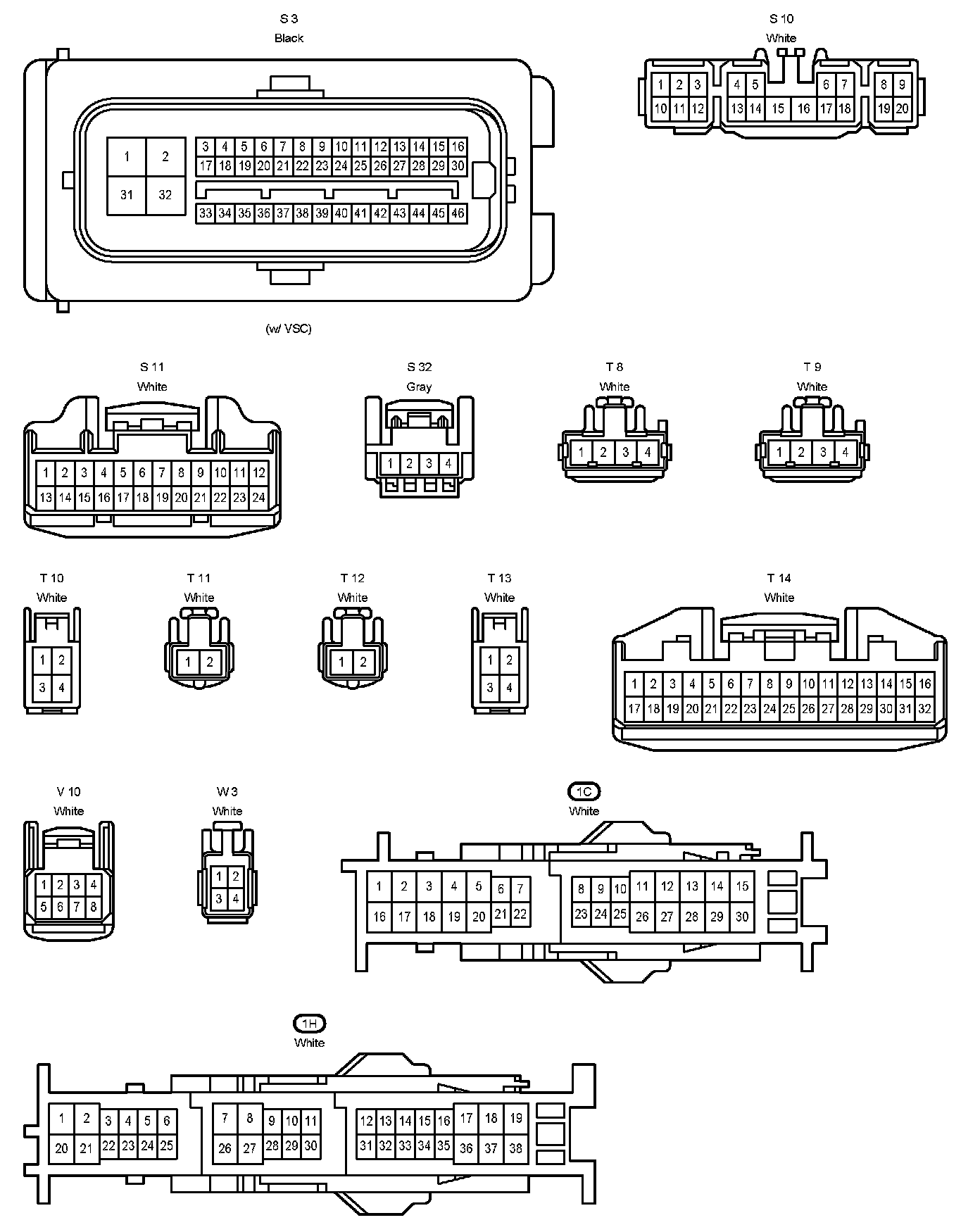 S 3
Black

1 2 31 32
3 4 5 6 7 8 9 10 11 12 13 14 15 16
17 18 19 20 21 22 23 24 25 26 27 28 29 30
33 34 35 36 37 38 39 40 41 42 43 44 45 46

(w/ VSC)

S 10
White

1 2 3 4 5 6 7 8 9
10 11 12 13 14 15 16 17 18 19 20

S 11
White

1 2 3 4 5 6 7 8 9 10 11 12
13 14 15 16 17 18 19 20 21 22 23 24

S 32
Gray

1 2 3 4

T 8
White

1 2 3 4

T 9
White

1 2 3 4

T 10
White

1 2
3 4

T 11
White

1 2

T 12
White

1 2

T 13
White

1 2
3 4

T 14
White

1 2 3 4 5 6 7 8 9 10 11 12 13 14 15 16
17 18 19 20 21 22 23 24 25 26 27 28 29 30 31 32

V 10
White

1 2 3 4
5 6 7 8

W 3
White

1 2
3 4

1C
White

1 2 3 4 5 6 7 8 9 10 11 12 13 14 15
16 17 18 19 20 21 22 23 24 25 26 27 28 29 30

1H
White

1 2 3 4 5 6 7 8 9 10 11 12 13 14 15 16 17 18 19
20 21 22 23 24 25 26 27 28 29 30 31 32 33 34 35 36 37 38