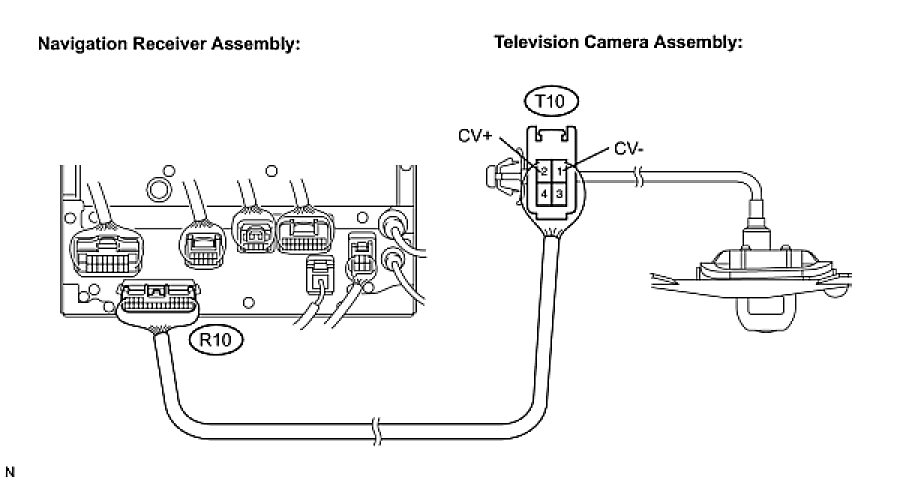 Navigation Receiver Assembly:

Television Camera Assembly:

T10

CV+

CV-

2 1
4 3

R10

N