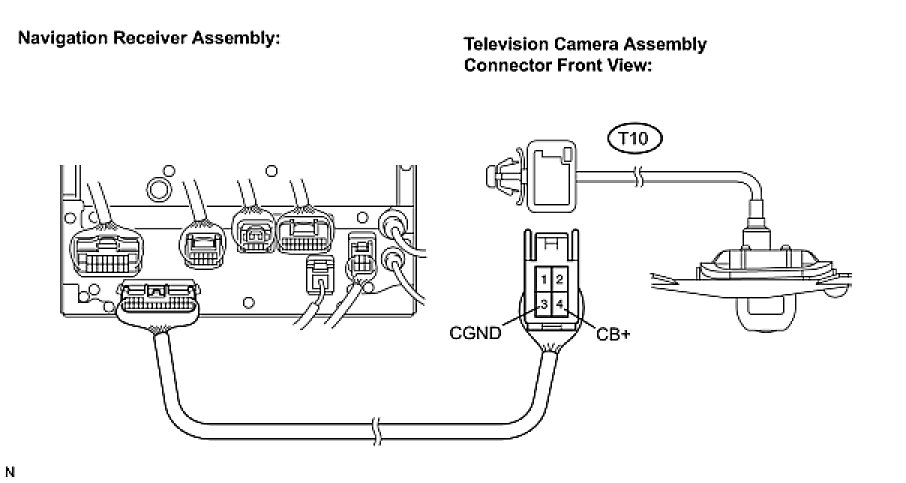 Navigation Receiver Assembly:

Television Camera Assembly Connector Front View:

T10

1 2
3 4

CGND

CB+

N