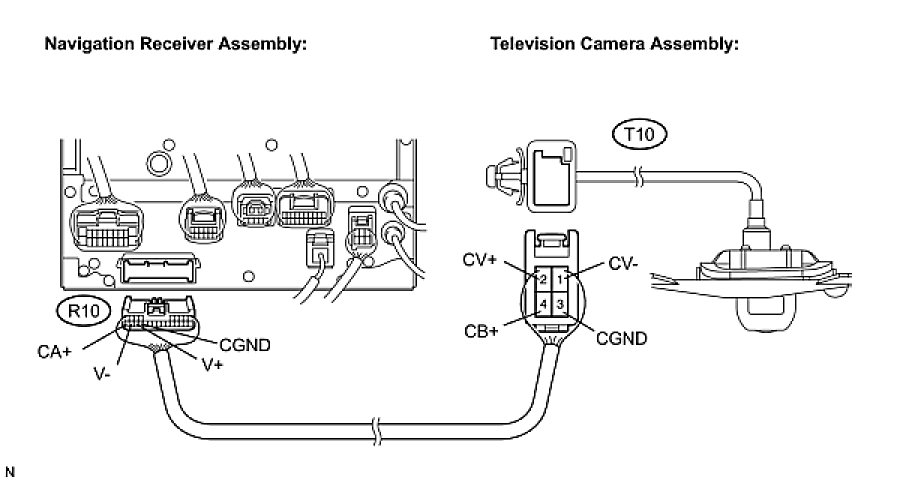 Navigation Receiver Assembly:

Television Camera Assembly:

T10

R10

CA+

V-

V+

CGND

CV+

CV-

2

1

4

3

CB+

CGND

N