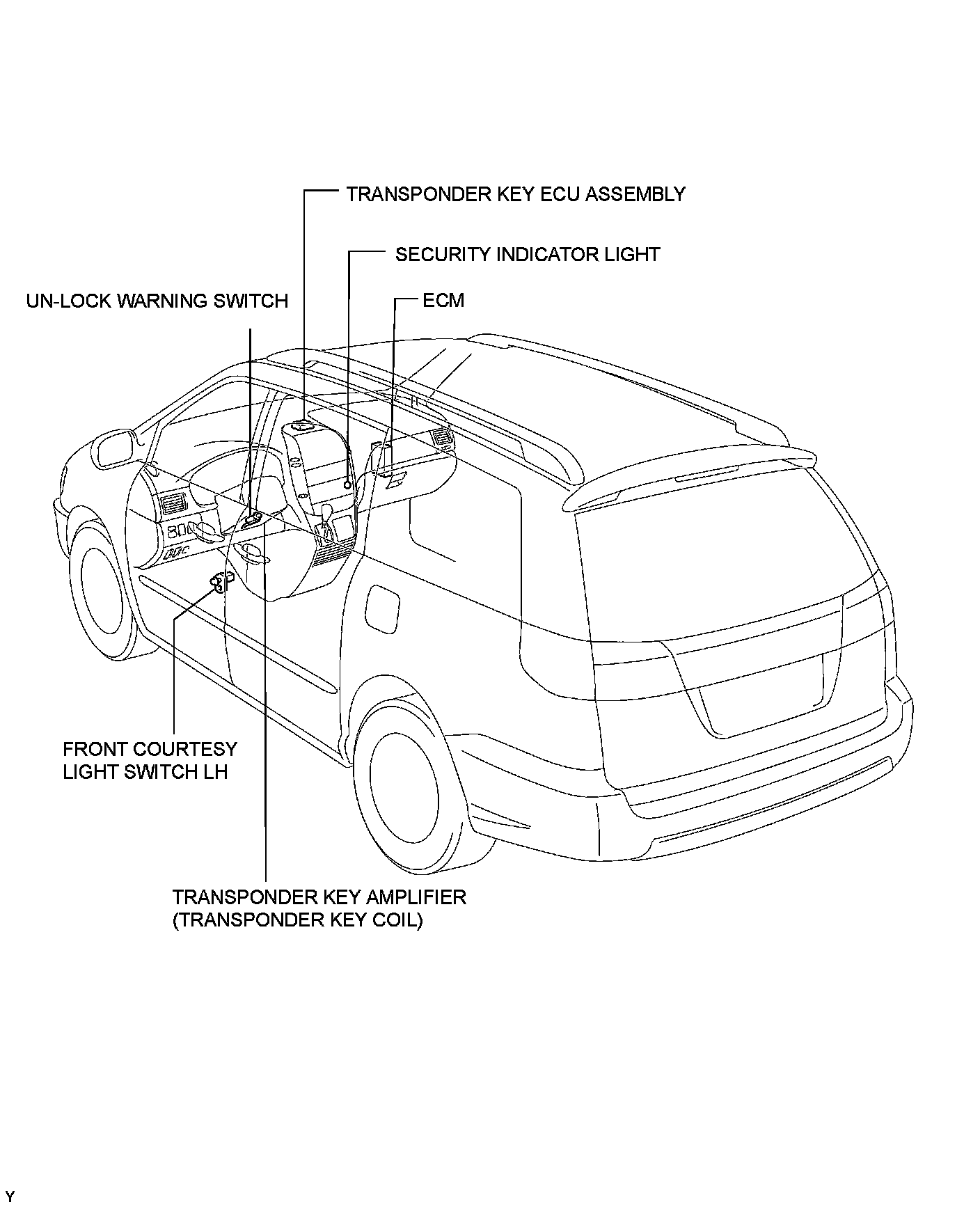 TRANSPONDER KEY ECU ASSEMBLY

SECURITY INDICATOR LIGHT

UN-LOCK WARNING SWITCH

ECM

FRONT COURTESY LIGHT SWITCH LH

TRANSPONDER KEY AMPLIFIER (TRANSPONDER KEY COIL)

Y