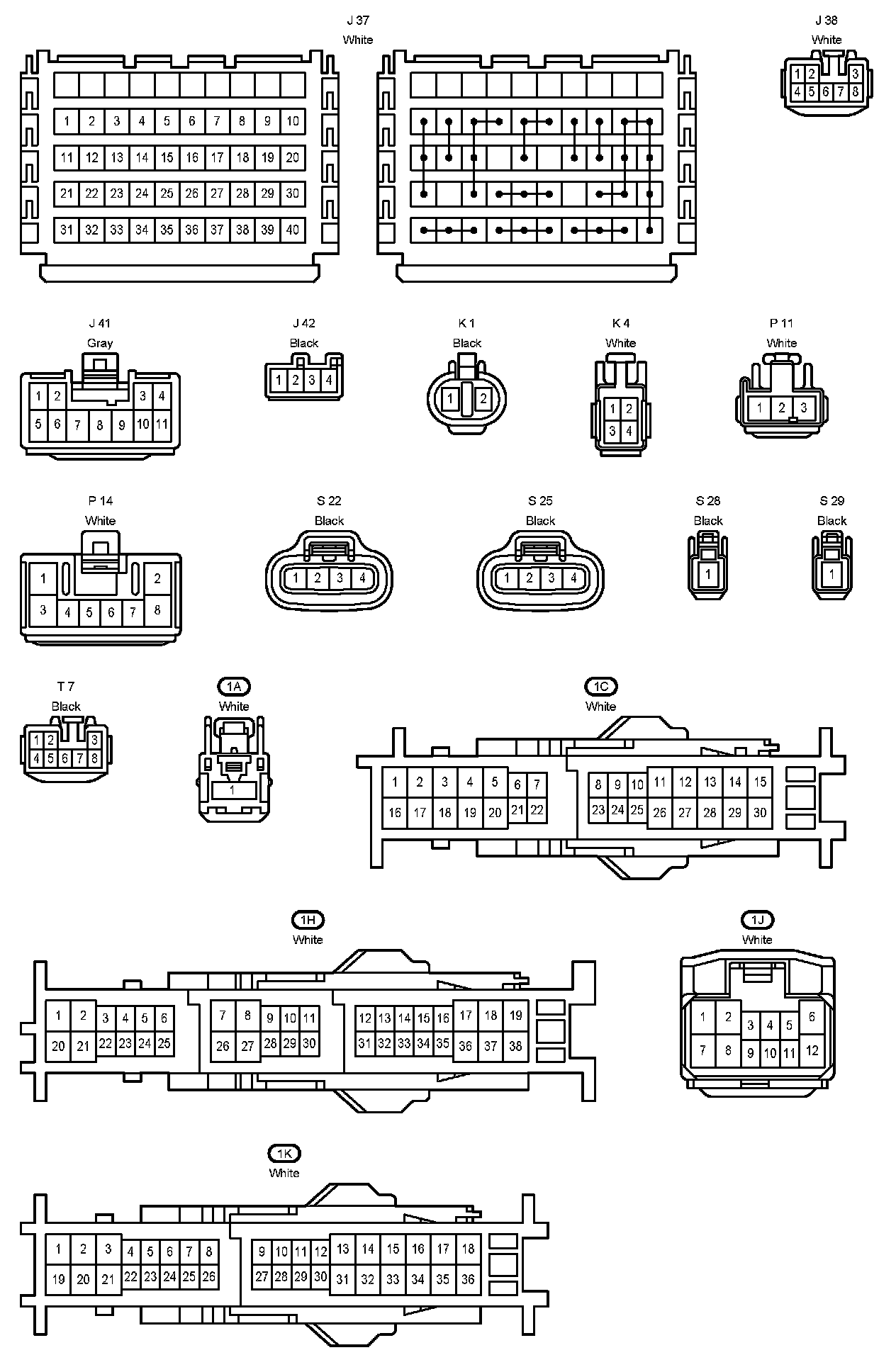 J 37
White

1 2 3 4 5 6 7 8 9 10
11 12 13 14 15 16 17 18 19 20
21 22 23 24 25 26 27 28 29 30
31 32 33 34 35 36 37 38 39 40

J 38
White

1 2 3
4 5 6 7 8

J 41
Gray

1 2 3 4
5 6 7 8 9 10 11

J 42
Black

1 2 3 4

K 1
Black

1 2

K 4
White

1 2
3 4

P 11
White

1 2 3

P 14
White

1 2
3 4 5 6 7 8

S 22
Black

1 2 3 4

S 25
Black

1 2 3 4

S 28
Black

1

S 29
Black

1

T 7
Black

1 2 3
4 5 6 7 8

1A
White

1

1C
White

1 2 3 4 5 6 7 8 9 10 11 12 13 14 15
16 17 18 19 20 21 22 23 24 25 26 27 28 29 30

1H
White

1 2 3 4 5 6 7 8 9 10 11 12 13 14 15 16 17 18 19
20 21 22 23 24 25 26 27 28 29 30 31 32 33 34 35 36 37 38

1J
White

1 2 3 4 5 6
7 8 9 10 11 12

1K
White

1 2 3 4 5 6 7 8 9 10 11 12 13 14 15 16 17 18
19 20 21 22 23 24 25 26 27 28 29 30 31 32 33 34 35 36