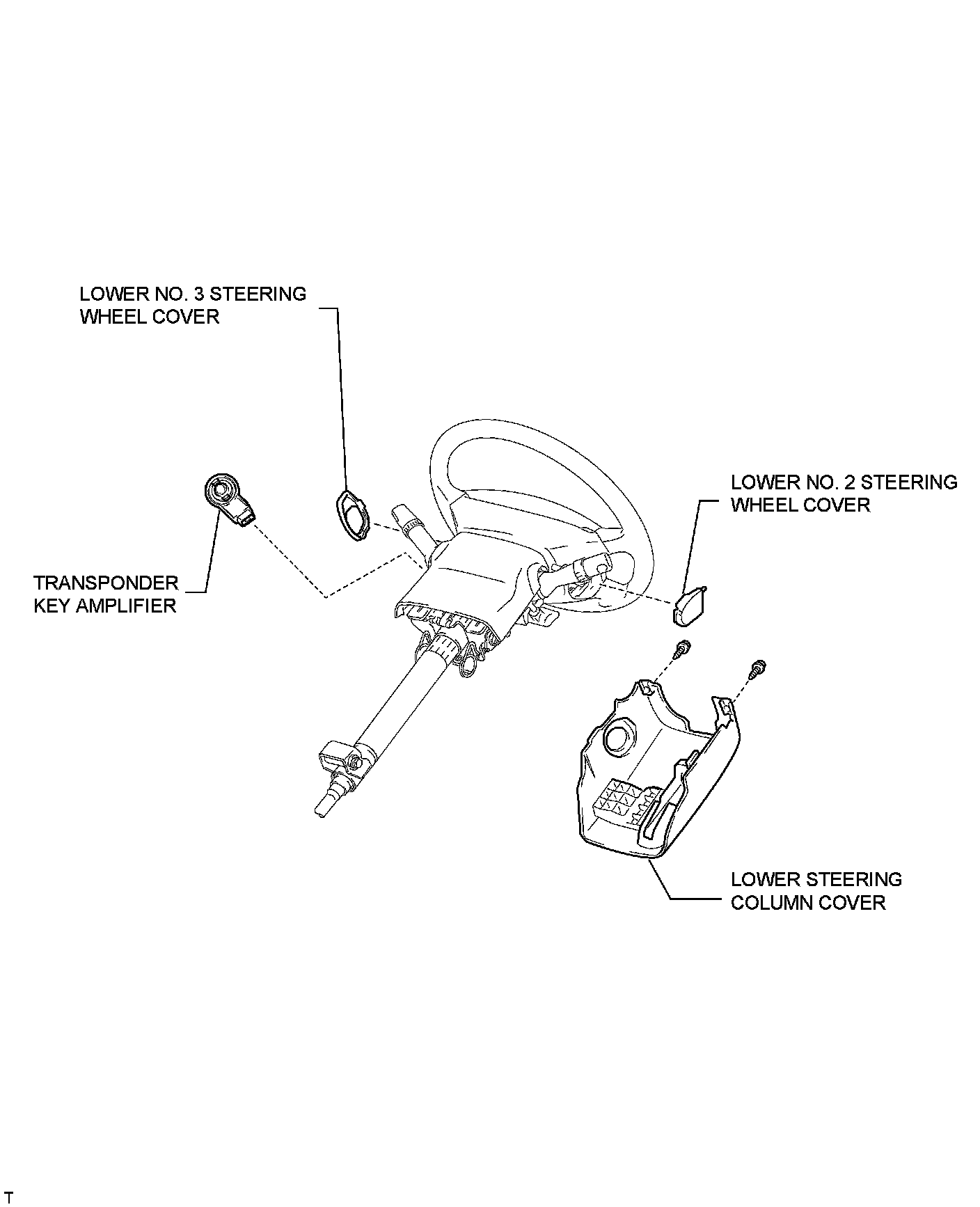 LOWER NO. 3 STEERING WHEEL COVER

LOWER NO. 2 STEERING WHEEL COVER

TRANSPONDER KEY AMPLIFIER

LOWER STEERING COLUMN COVER

T