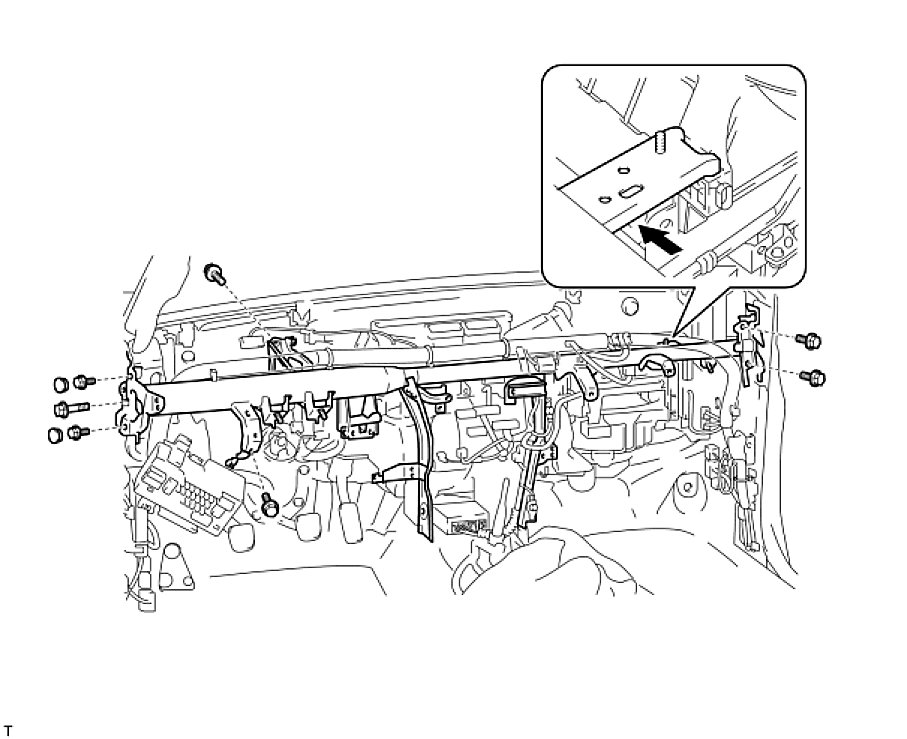 T