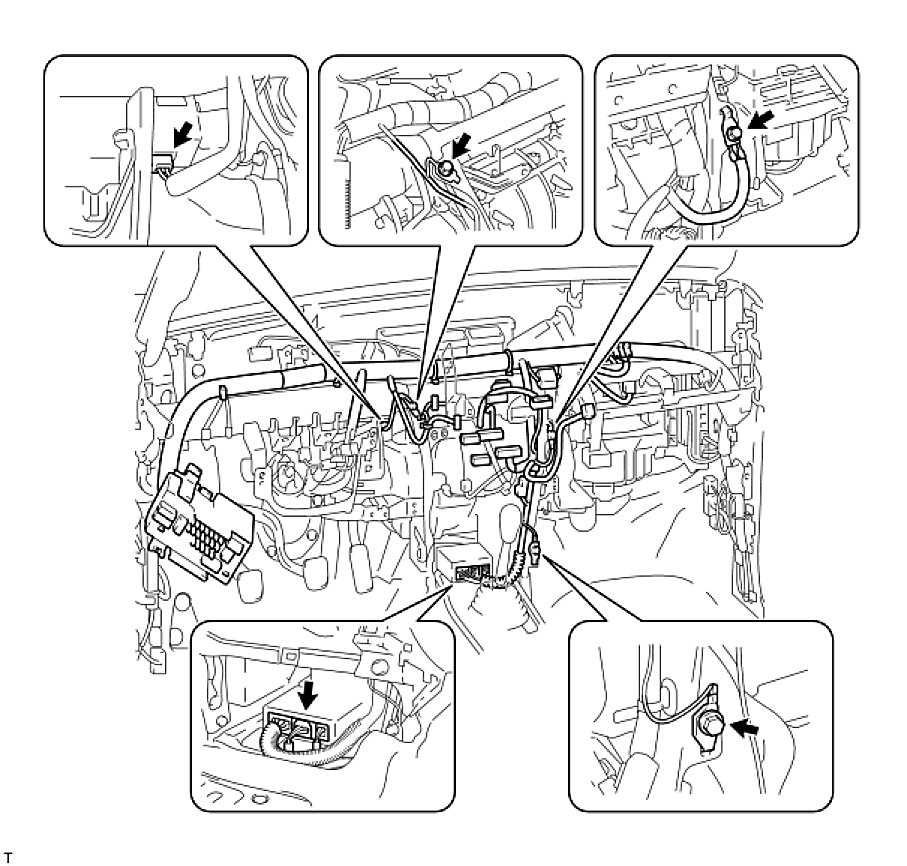 T