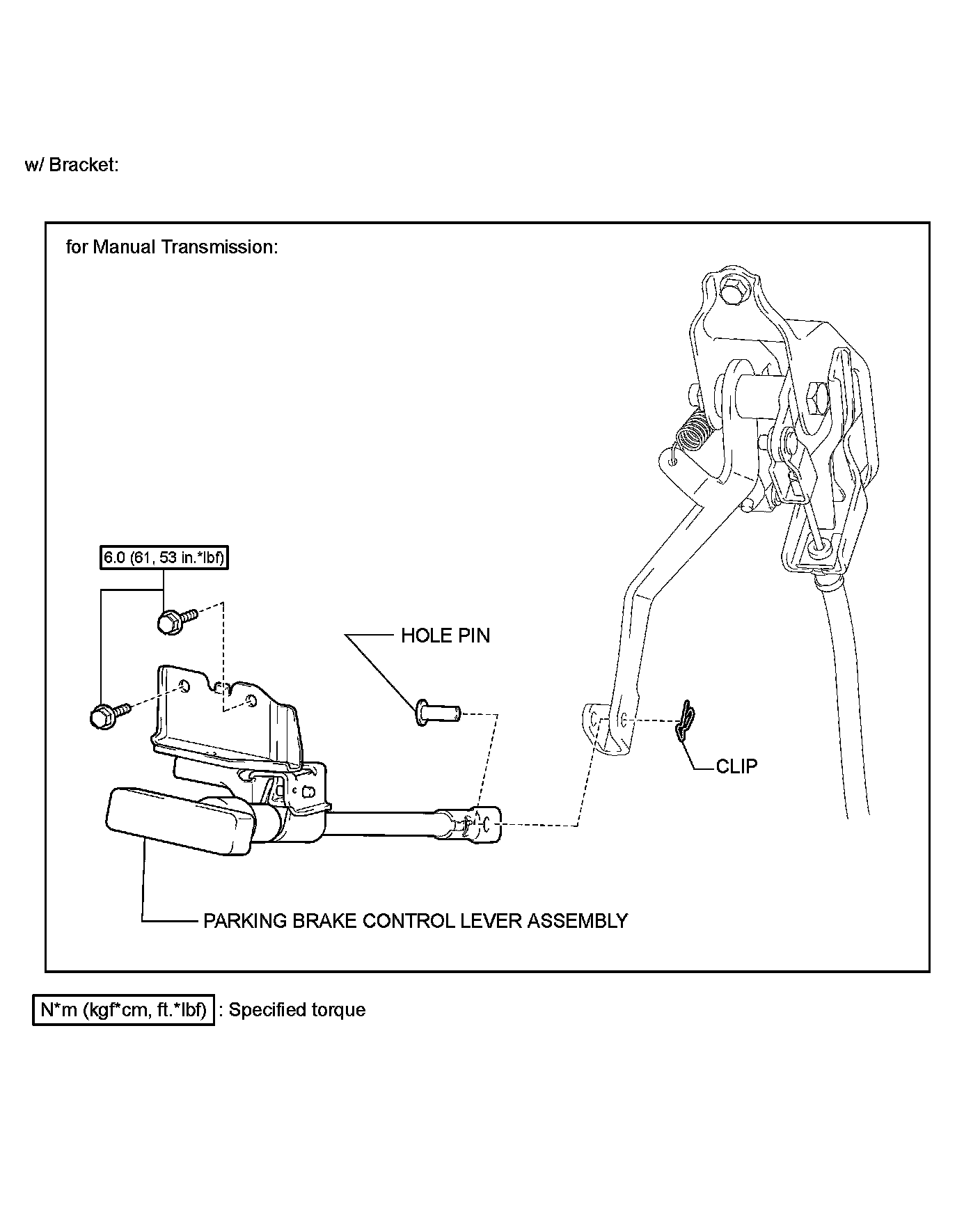 w/ Bracket:

for Manual Transmission:

6.0 (61, 53 in.*lbf)

HOLE PIN

CLIP

PARKING BRAKE CONTROL LEVER ASSEMBLY

N*m (kgf*cm, ft.*lbf) : Specified torque