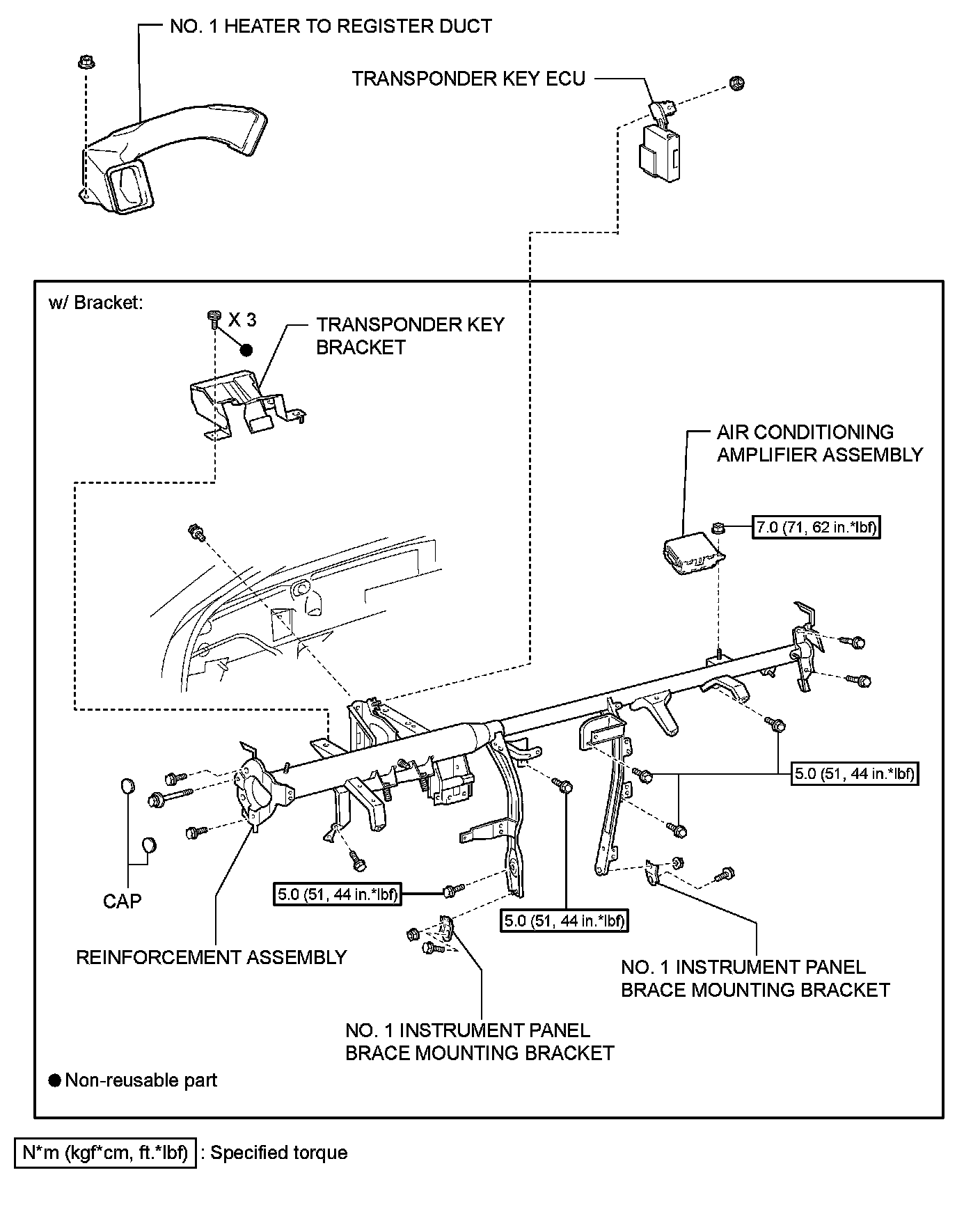 NO. 1 HEATER TO REGISTER DUCT

TRANSPONDER KEY ECU

w/ Bracket:

X 3

TRANSPONDER KEY BRACKET

AIR CONDITIONING AMPLIFIER ASSEMBLY

7.0 (71, 62 in.*lbf)

5.0 (51, 44 in.*lbf)

CAP

5.0 (51, 44 in.*lbf)

5.0 (51, 44 in.*lbf)

REINFORCEMENT ASSEMBLY

NO. 1 INSTRUMENT PANEL BRACE MOUNTING BRACKET

NO. 1 INSTRUMENT PANEL BRACE MOUNTING BRACKET

● Non-reusable part

N*m (kgf*cm, ft.*lbf) : Specified torque