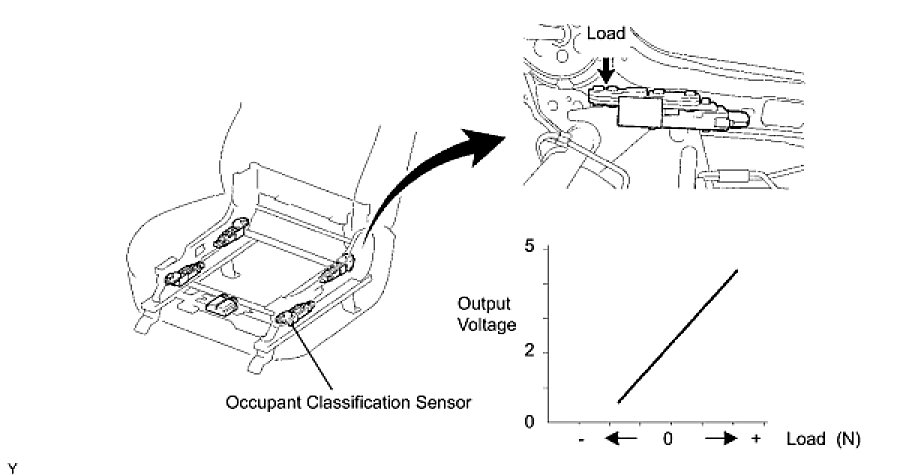 Load

Occupant Classification Sensor

5

Output Voltage

2

0

- 0 + Load (N)

Y