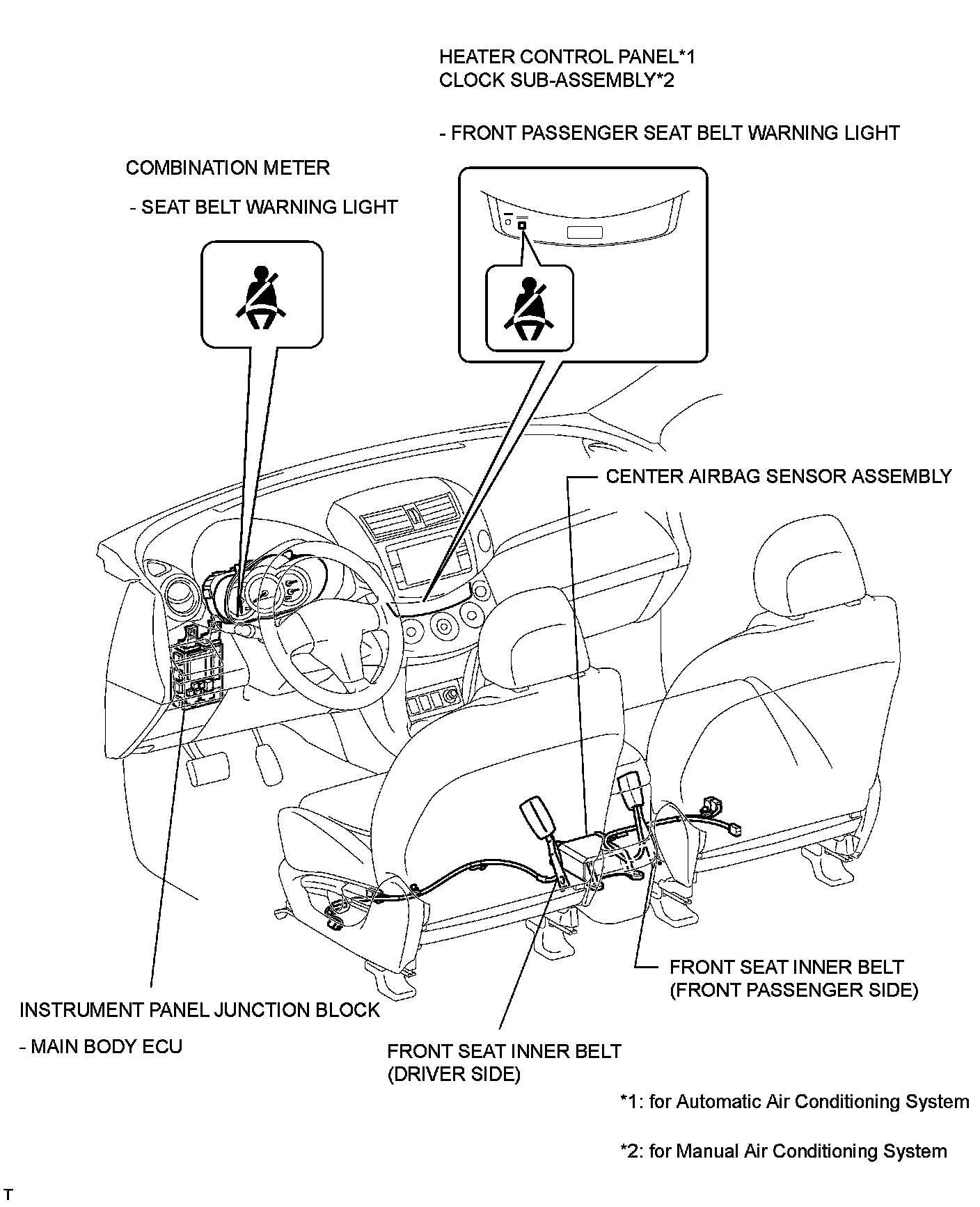 HEATER CONTROL PANEL*1
CLOCK SUB-ASSEMBLY*2

- FRONT PASSENGER SEAT BELT WARNING LIGHT

COMBINATION METER

- SEAT BELT WARNING LIGHT

CENTER AIRBAG SENSOR ASSEMBLY

FRONT SEAT INNER BELT
(FRONT PASSENGER SIDE)

INSTRUMENT PANEL JUNCTION BLOCK

- MAIN BODY ECU

FRONT SEAT INNER BELT
(DRIVER SIDE)

*1: for Automatic Air Conditioning System

*2: for Manual Air Conditioning System

T