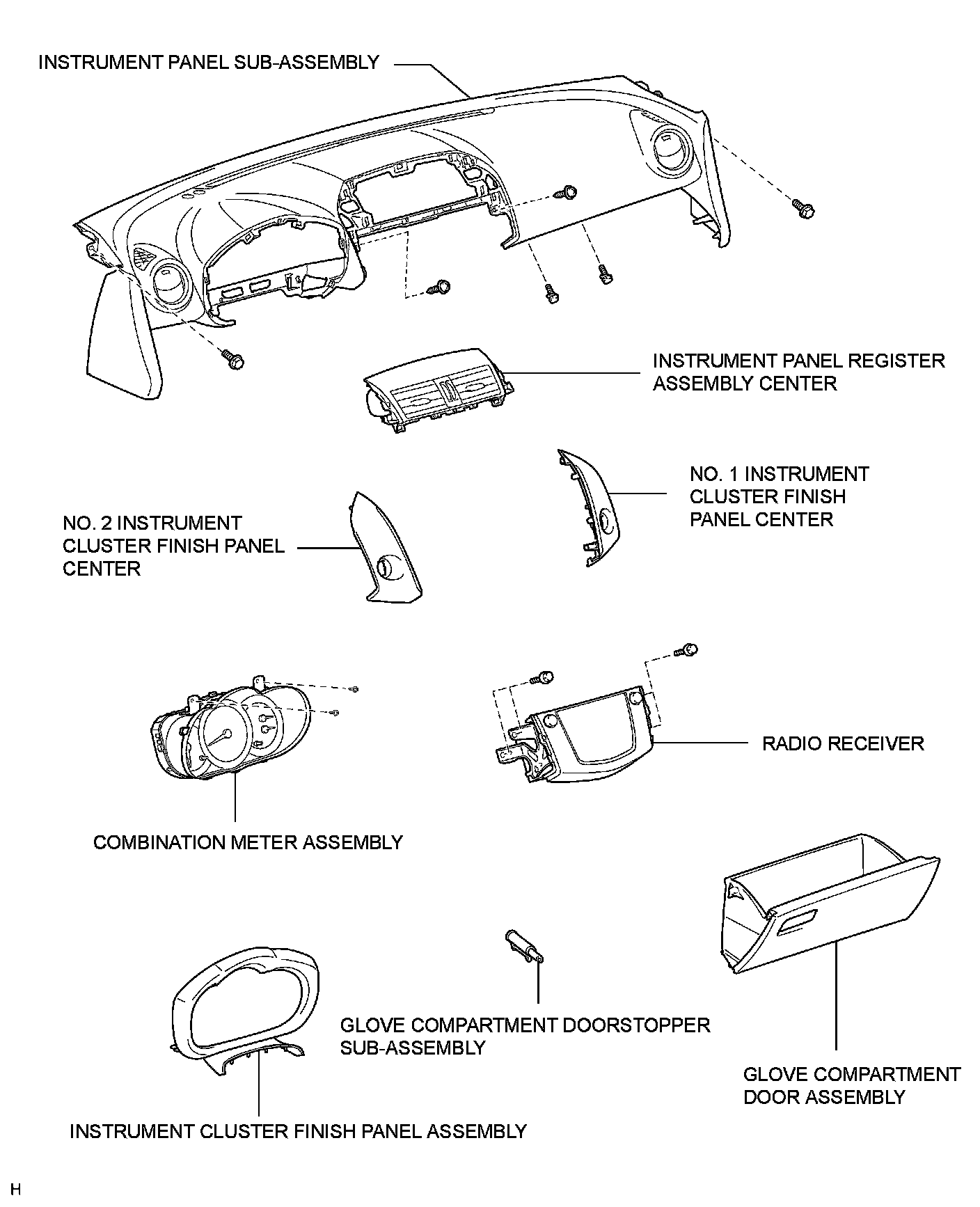 INSTRUMENT PANEL SUB-ASSEMBLY

INSTRUMENT PANEL REGISTER ASSEMBLY CENTER

NO. 1 INSTRUMENT CLUSTER FINISH PANEL CENTER

NO. 2 INSTRUMENT CLUSTER FINISH PANEL CENTER

RADIO RECEIVER

COMBINATION METER ASSEMBLY

GLOVE COMPARTMENT DOORSTOPPER SUB-ASSEMBLY

GLOVE COMPARTMENT DOOR ASSEMBLY

INSTRUMENT CLUSTER FINISH PANEL ASSEMBLY

H