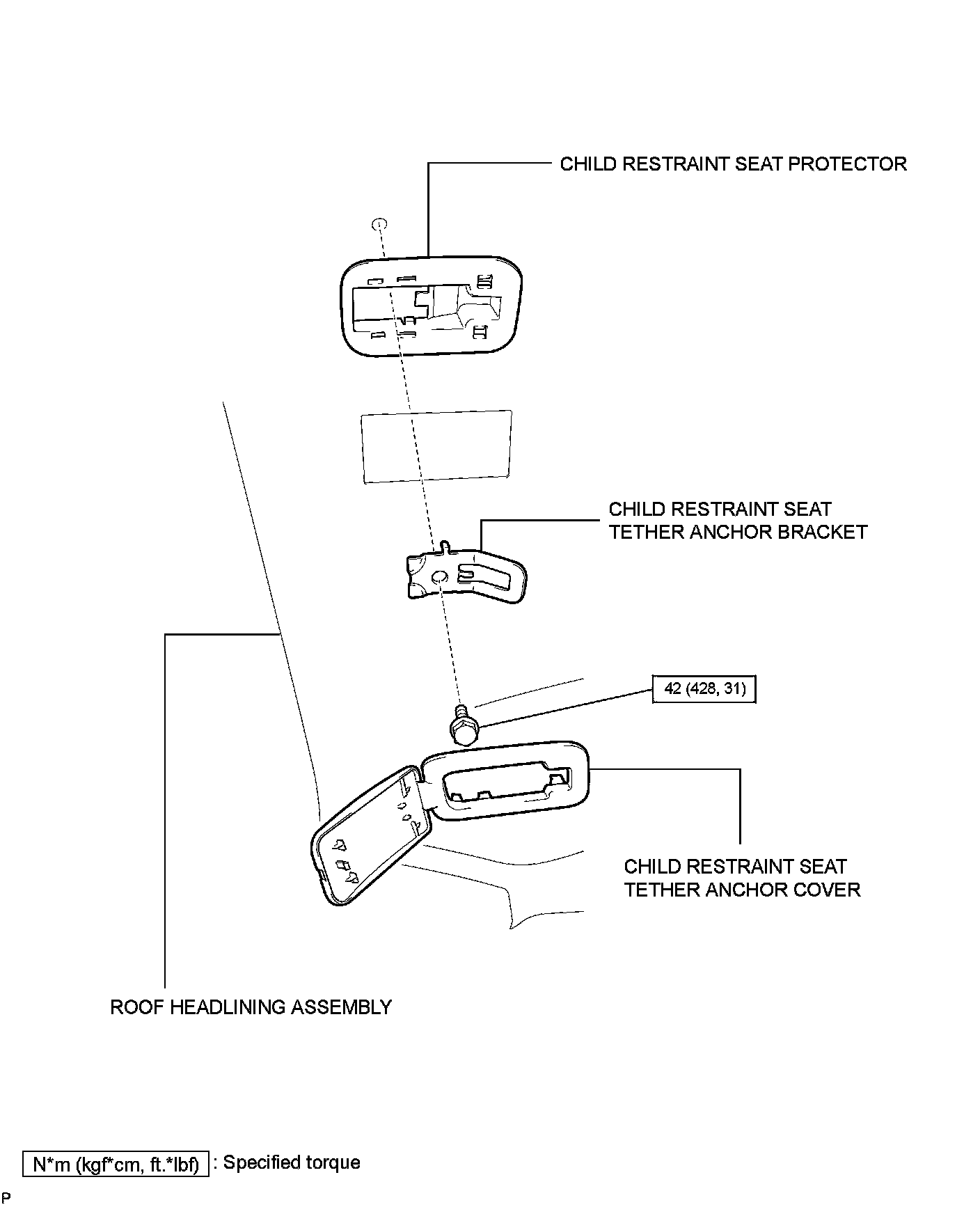 CHILD RESTRAINT SEAT PROTECTOR

CHILD RESTRAINT SEAT TETHER ANCHOR BRACKET

42 (428, 31)

CHILD RESTRAINT SEAT TETHER ANCHOR COVER

ROOF HEADLINING ASSEMBLY

N*m (kgf*cm, ft.*lbf) : Specified torque

P