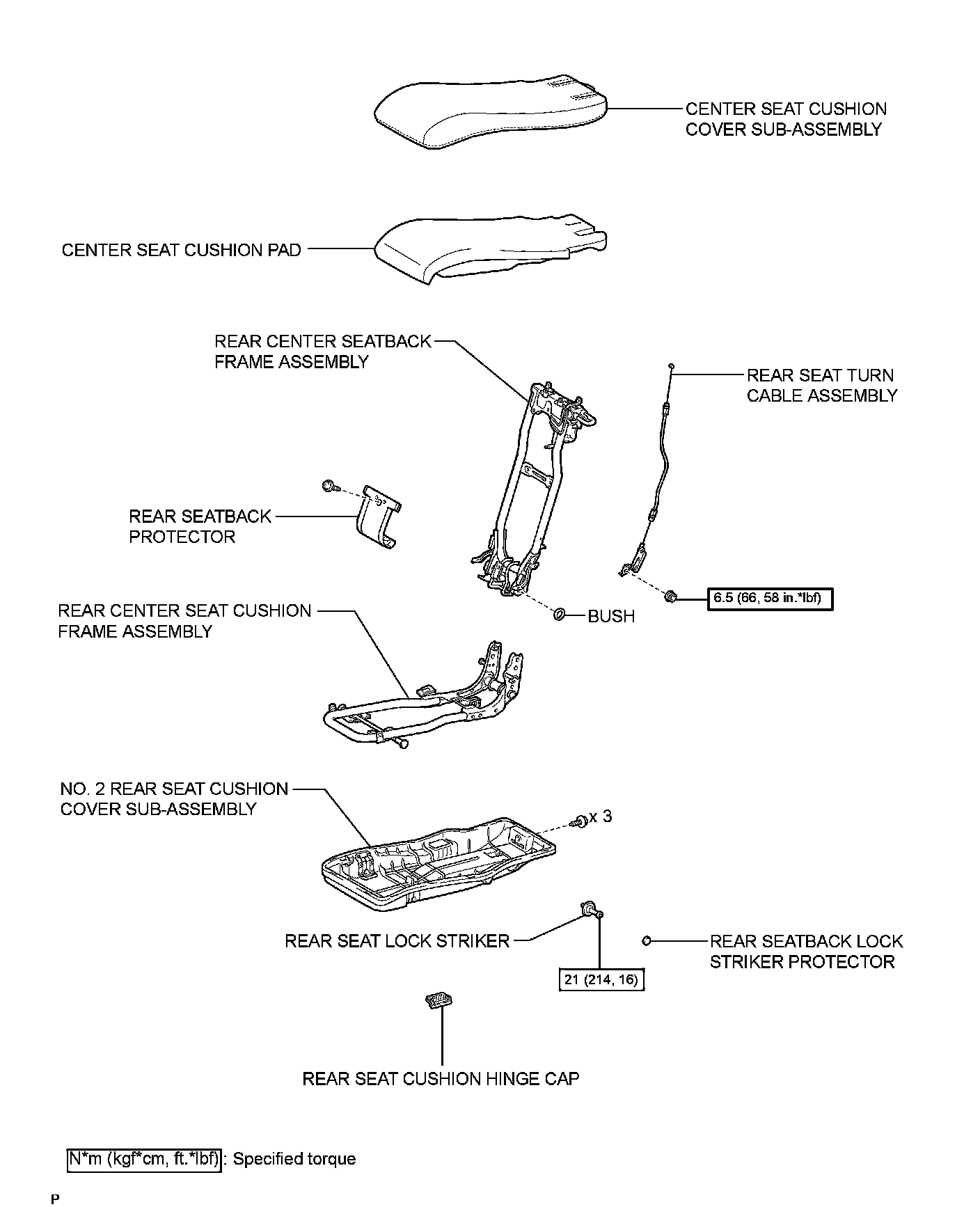 CENTER SEAT CUSHION COVER SUB-ASSEMBLY

CENTER SEAT CUSHION PAD

REAR CENTER SEATBACK FRAME ASSEMBLY

REAR SEAT TURN CABLE ASSEMBLY

REAR SEATBACK PROTECTOR

6.5 (66, 58 in.*lbf)

BUSH

REAR CENTER SEAT CUSHION FRAME ASSEMBLY

NO. 2 REAR SEAT CUSHION COVER SUB-ASSEMBLY

x 3

REAR SEAT LOCK STRIKER

REAR SEATBACK LOCK STRIKER PROTECTOR

21 (214, 16)

REAR SEAT CUSHION HINGE CAP

N*m (kgf*cm, ft.*lbf) : Specified torque

P