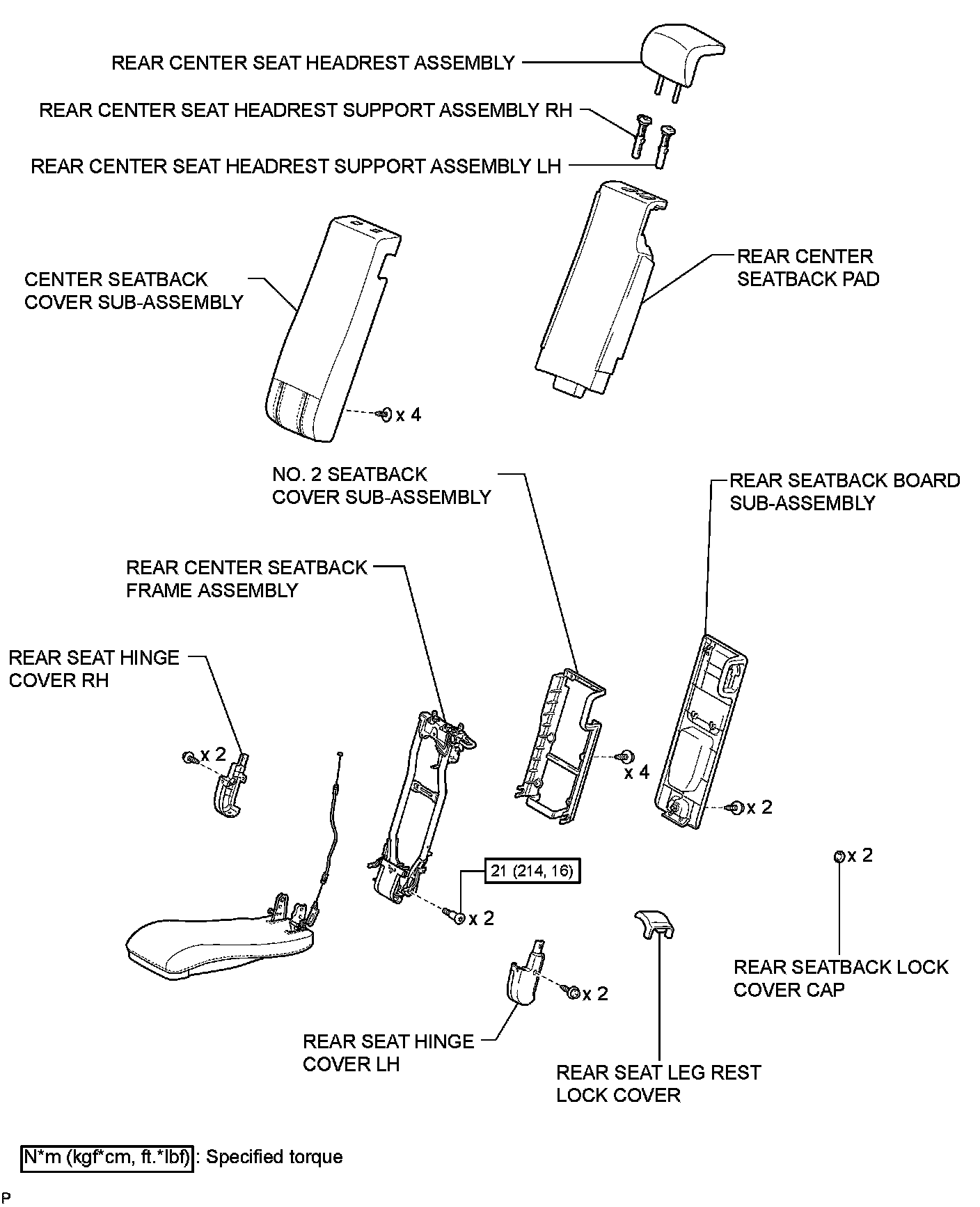 REAR CENTER SEAT HEADREST ASSEMBLY

REAR CENTER SEAT HEADREST SUPPORT ASSEMBLY RH

REAR CENTER SEAT HEADREST SUPPORT ASSEMBLY LH

CENTER SEATBACK COVER SUB-ASSEMBLY

REAR CENTER SEATBACK PAD

x 4

NO. 2 SEATBACK COVER SUB-ASSEMBLY

REAR SEATBACK BOARD SUB-ASSEMBLY

REAR CENTER SEATBACK FRAME ASSEMBLY

REAR SEAT HINGE COVER RH

x 2

x 4

x 2

x 2

21 (214, 16)

x 2

x 2

REAR SEATBACK LOCK COVER CAP

REAR SEAT HINGE COVER LH

REAR SEAT LEG REST LOCK COVER

N*m (kgf*cm, ft.*lbf) : Specified torque

P