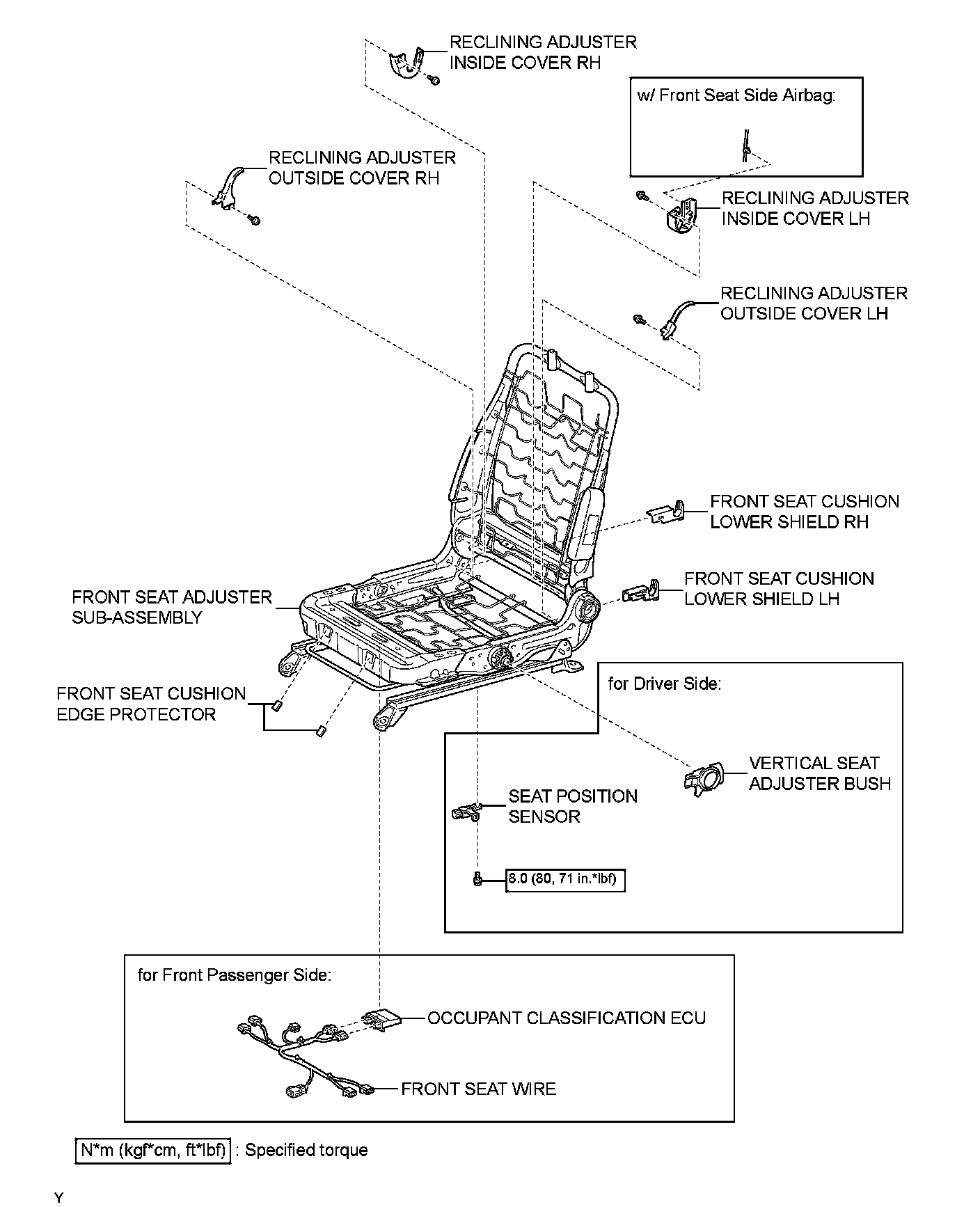 RECLINING ADJUSTER INSIDE COVER RH

w/ Front Seat Side Airbag:

RECLINING ADJUSTER OUTSIDE COVER RH

RECLINING ADJUSTER INSIDE COVER LH

RECLINING ADJUSTER OUTSIDE COVER LH

FRONT SEAT CUSHION LOWER SHIELD RH

FRONT SEAT CUSHION LOWER SHIELD LH

FRONT SEAT ADJUSTER SUB-ASSEMBLY

FRONT SEAT CUSHION EDGE PROTECTOR

for Driver Side:

VERTICAL SEAT ADJUSTER BUSH

SEAT POSITION SENSOR

8.0 (80, 71 in.*lbf)

for Front Passenger Side:

OCCUPANT CLASSIFICATION ECU

FRONT SEAT WIRE

N*m (kgf*cm, ft*lbf) : Specified torque

Y