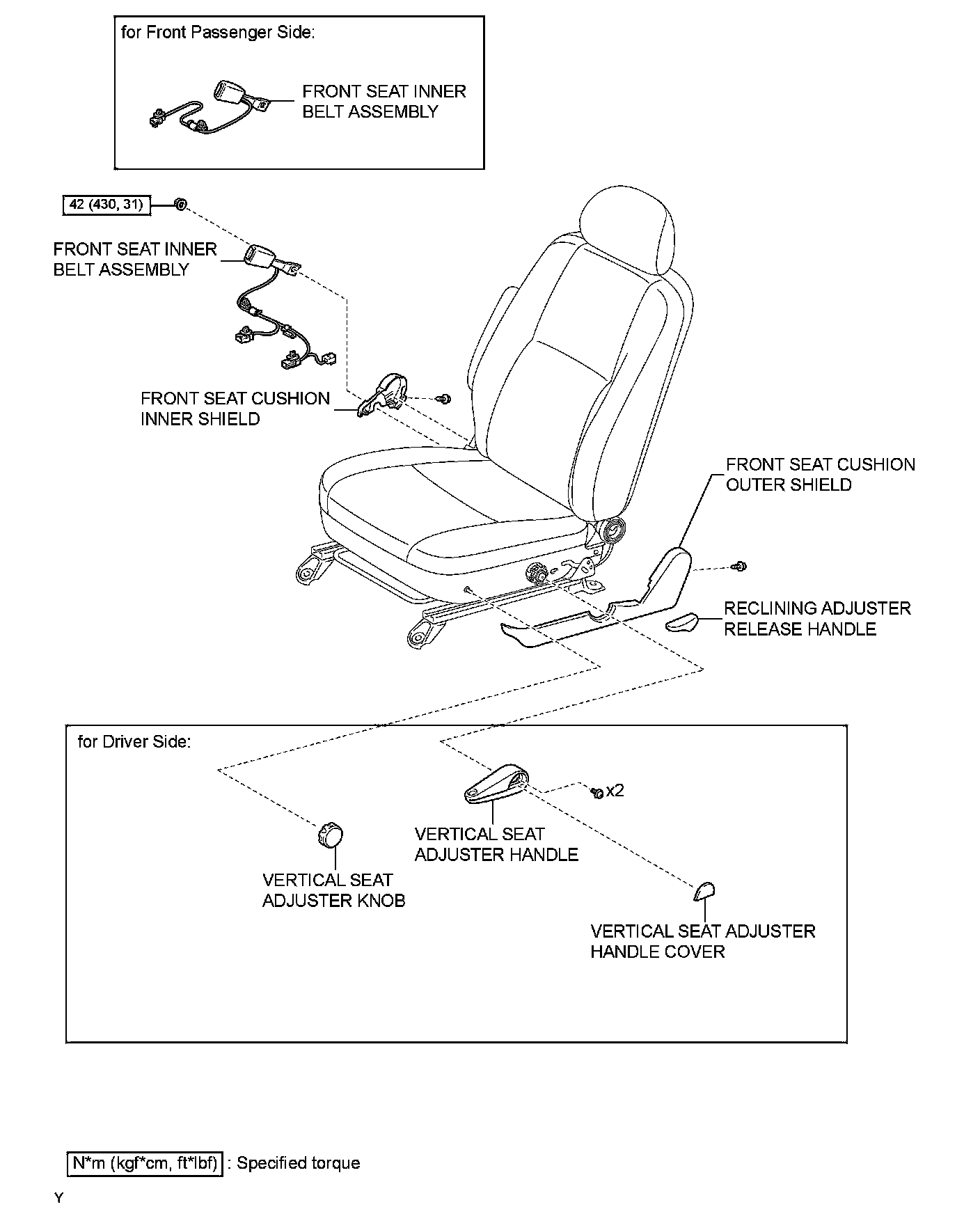 for Front Passenger Side:

FRONT SEAT INNER BELT ASSEMBLY

42 (430, 31)

FRONT SEAT INNER BELT ASSEMBLY

FRONT SEAT CUSHION INNER SHIELD

FRONT SEAT CUSHION OUTER SHIELD

RECLINING ADJUSTER RELEASE HANDLE

for Driver Side:

x2

VERTICAL SEAT ADJUSTER HANDLE

VERTICAL SEAT ADJUSTER KNOB

VERTICAL SEAT ADJUSTER HANDLE COVER

N*m (kgf*cm, ft*lbf) : Specified torque

Y