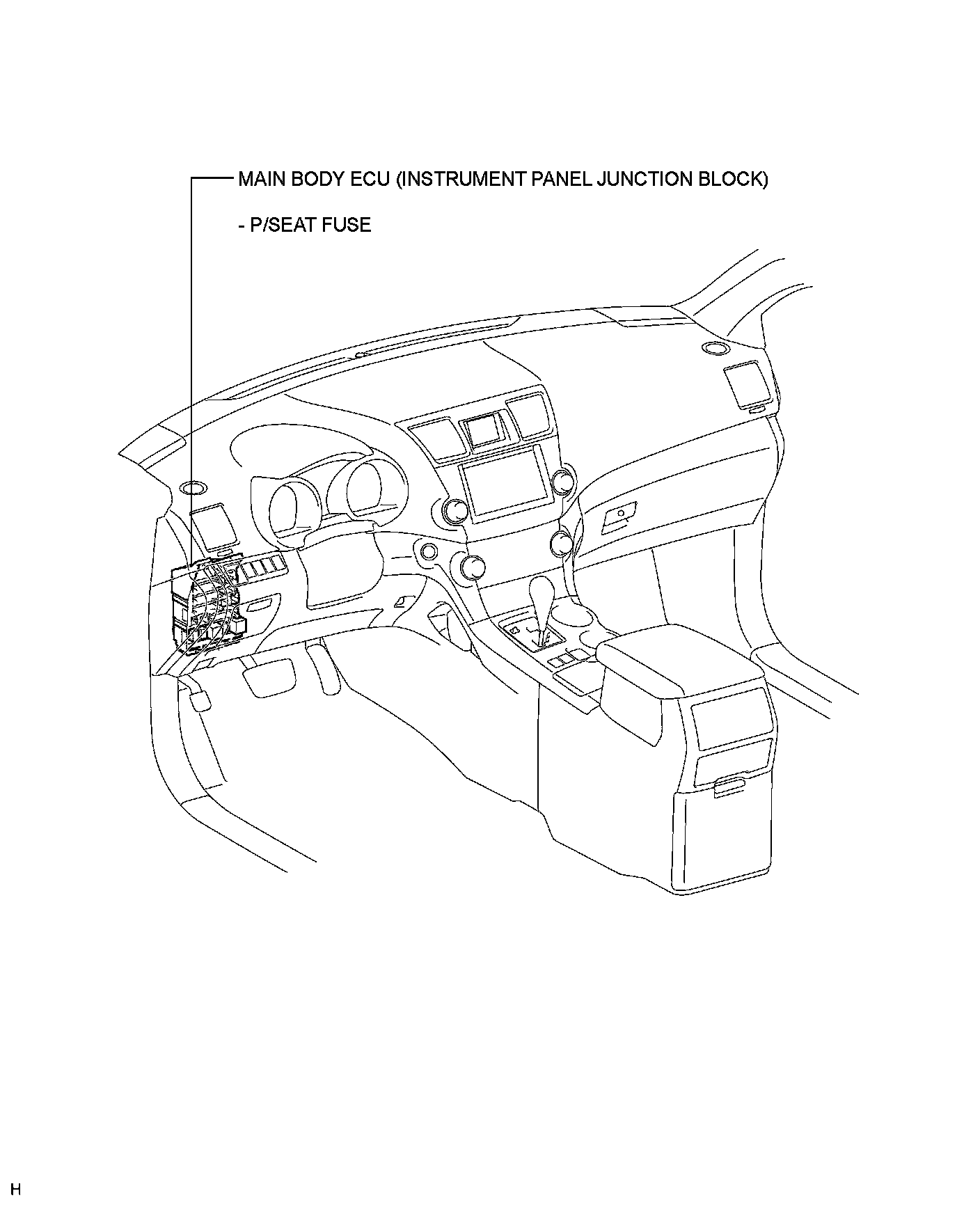 MAIN BODY ECU (INSTRUMENT PANEL JUNCTION BLOCK)

- P/SEAT FUSE

H