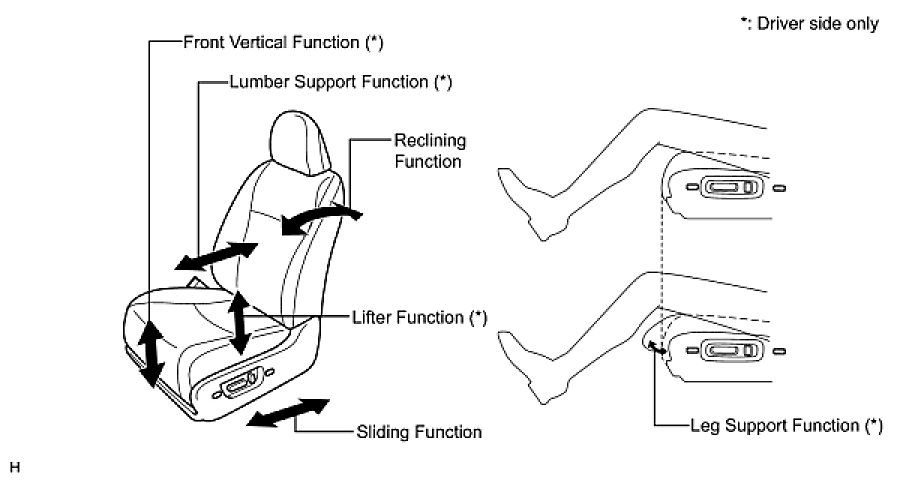 *: Driver side only

Front Vertical Function (*)

Lumber Support Function (*)

Reclining Function

Lifter Function (*)

Sliding Function

Leg Support Function (*)

H