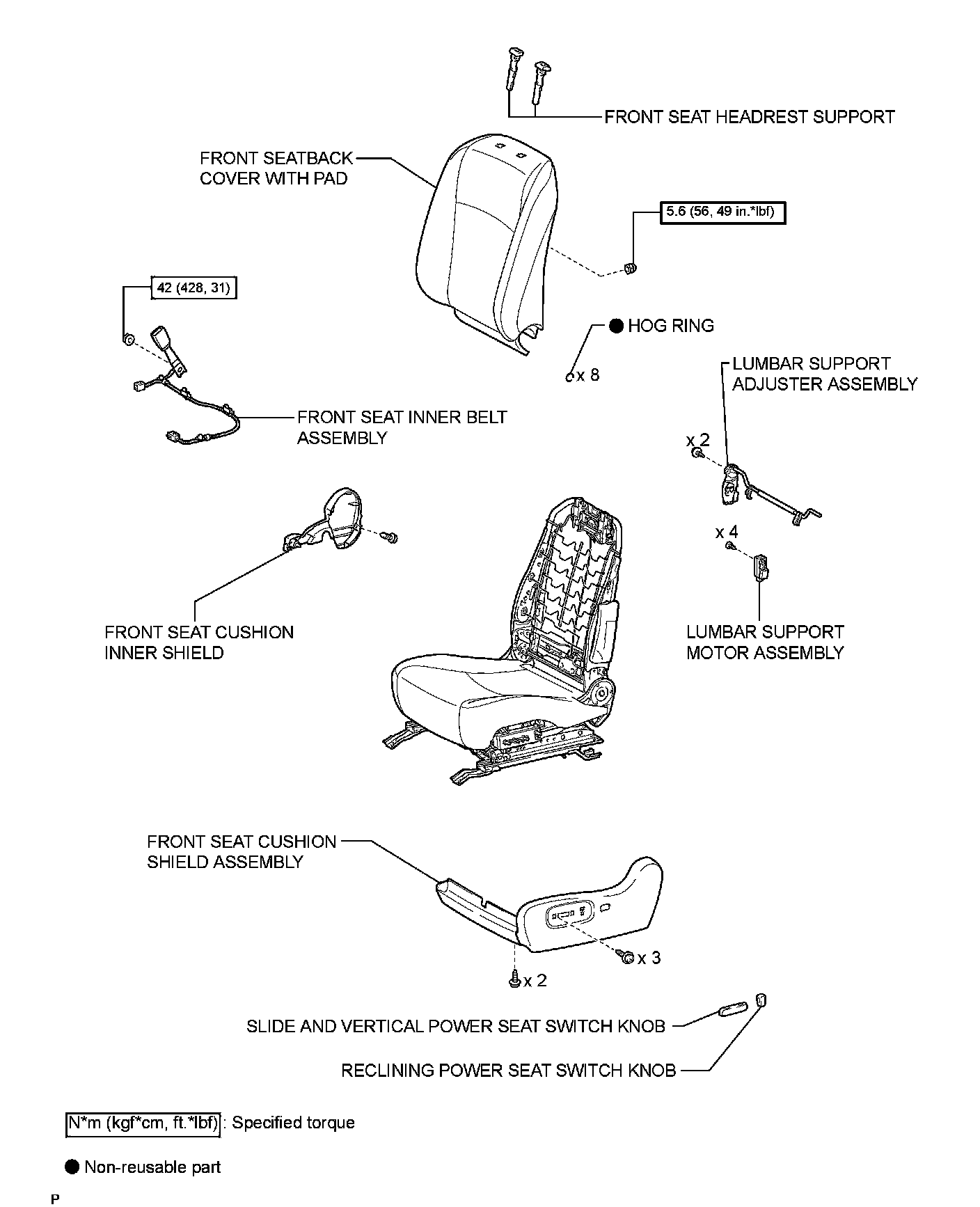 FRONT SEAT HEADREST SUPPORT

FRONT SEATBACK COVER WITH PAD

5.6 (56, 49 in.*lbf)

42 (428, 31)

● HOG RING

x 8

LUMBAR SUPPORT ADJUSTER ASSEMBLY

FRONT SEAT INNER BELT ASSEMBLY

x 2

x 4

FRONT SEAT CUSHION INNER SHIELD

LUMBAR SUPPORT MOTOR ASSEMBLY

FRONT SEAT CUSHION SHIELD ASSEMBLY

x 3

x 2

SLIDE AND VERTICAL POWER SEAT SWITCH KNOB

RECLINING POWER SEAT SWITCH KNOB

N*m (kgf*cm, ft.*lbf) : Specified torque

● Non-reusable part

P