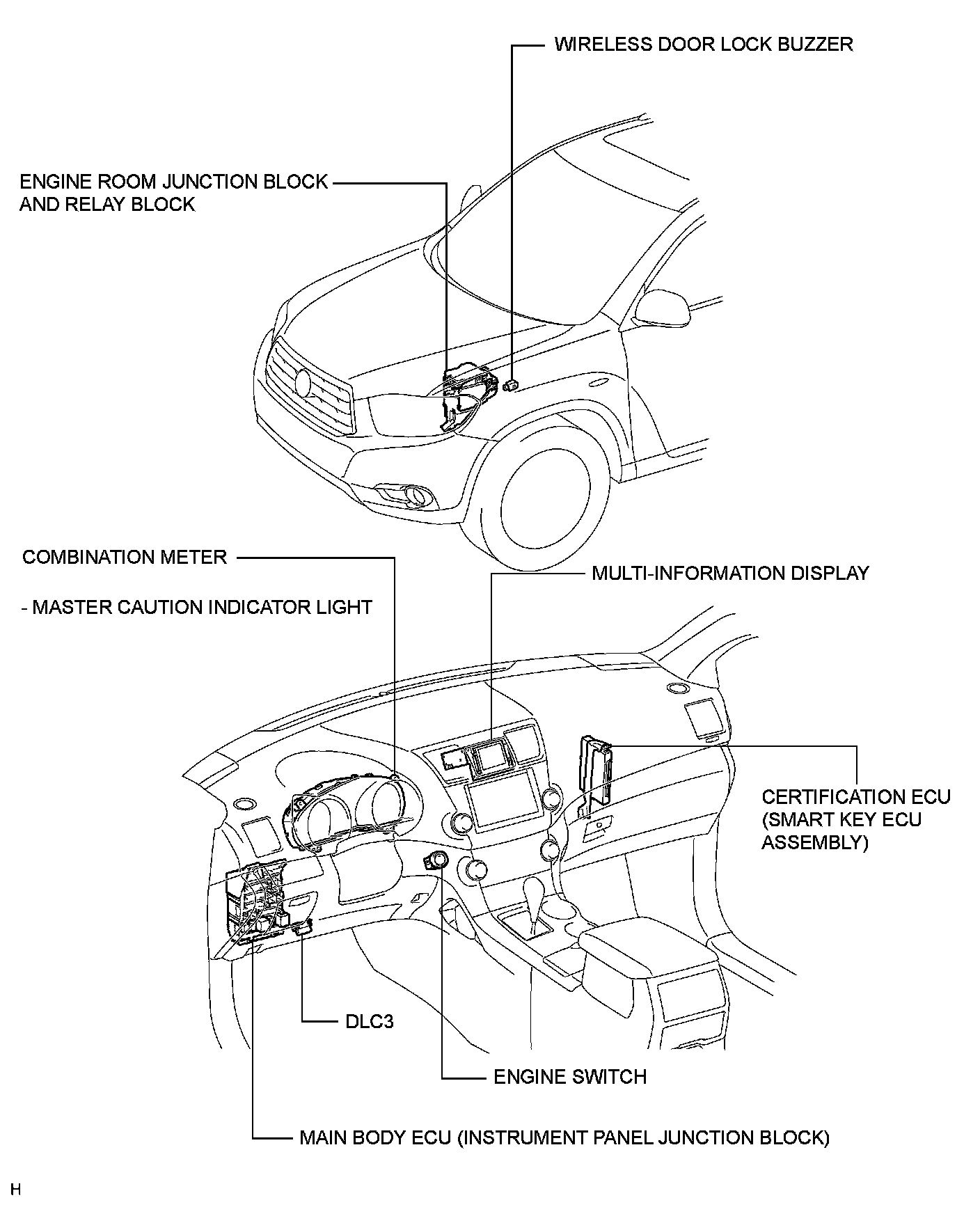 WIRELESS DOOR LOCK BUZZER

ENGINE ROOM JUNCTION BLOCK AND RELAY BLOCK

COMBINATION METER

- MASTER CAUTION INDICATOR LIGHT

MULTI-INFORMATION DISPLAY

CERTIFICATION ECU (SMART KEY ECU ASSEMBLY)

DLC3

ENGINE SWITCH

MAIN BODY ECU (INSTRUMENT PANEL JUNCTION BLOCK)

H