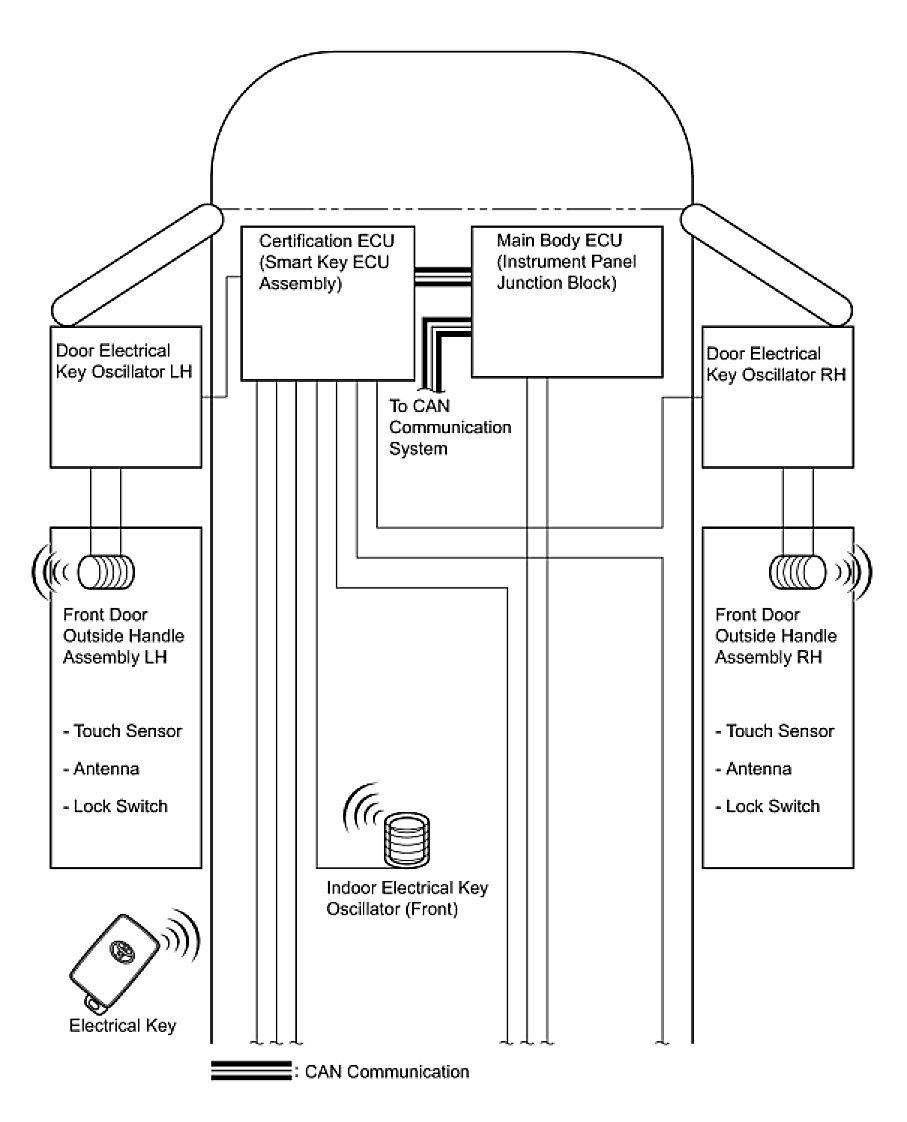 Certification ECU (Smart Key ECU Assembly)

Main Body ECU (Instrument Panel Junction Block)

Door Electrical Key Oscillator LH

Door Electrical Key Oscillator RH

To CAN Communication System

Front Door Outside Handle Assembly LH

- Touch Sensor
- Antenna
- Lock Switch

Front Door Outside Handle Assembly RH

- Touch Sensor
- Antenna
- Lock Switch

Indoor Electrical Key Oscillator (Front)

Electrical Key

: CAN Communication