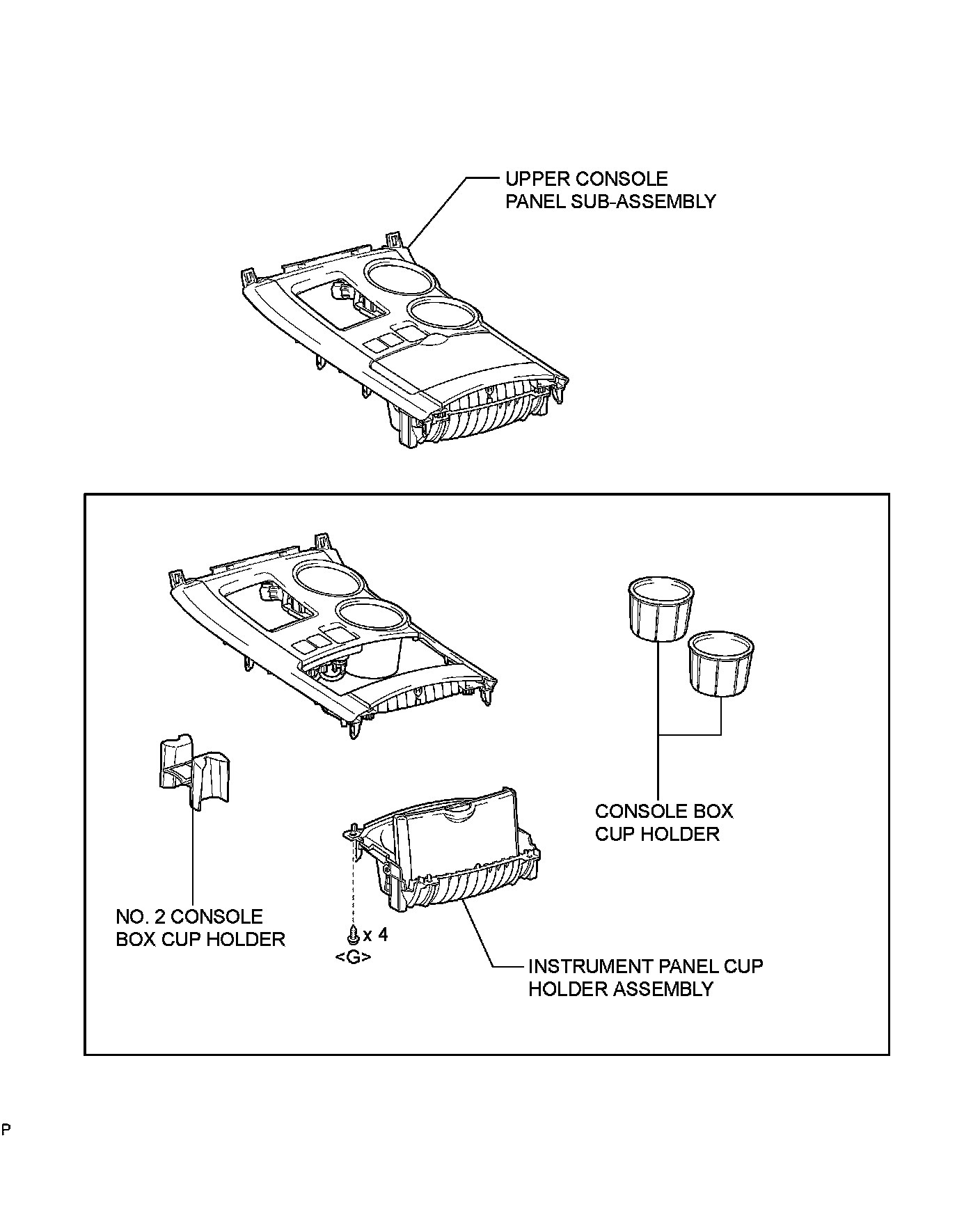 UPPER CONSOLE PANEL SUB-ASSEMBLY

CONSOLE BOX CUP HOLDER

NO. 2 CONSOLE BOX CUP HOLDER

x 4
<G>

INSTRUMENT PANEL CUP HOLDER ASSEMBLY

P