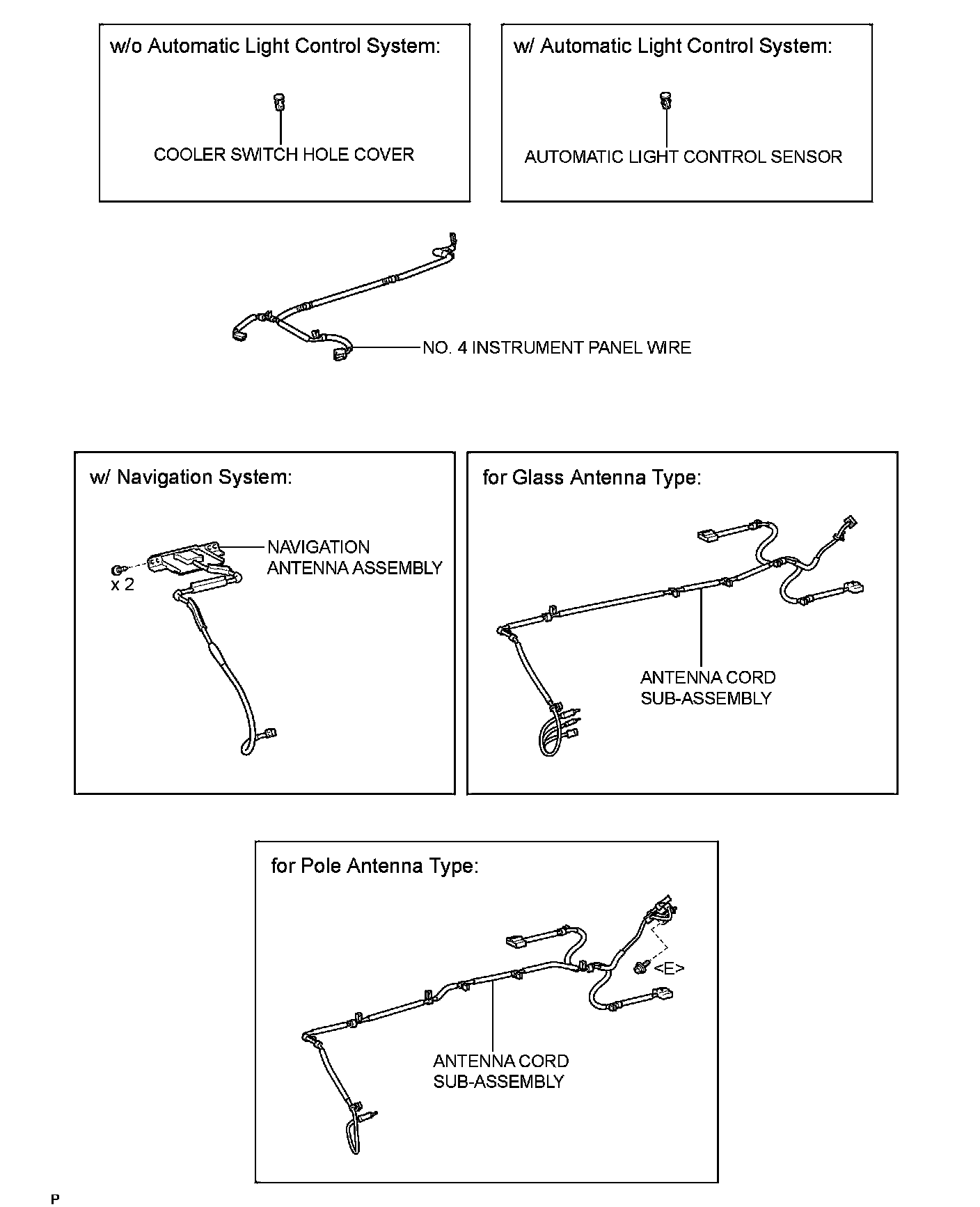 w/o Automatic Light Control System:

COOLER SWITCH HOLE COVER

w/ Automatic Light Control System:

AUTOMATIC LIGHT CONTROL SENSOR

NO. 4 INSTRUMENT PANEL WIRE

w/ Navigation System:

NAVIGATION ANTENNA ASSEMBLY

x 2

for Glass Antenna Type:

ANTENNA CORD SUB-ASSEMBLY

for Pole Antenna Type:

<E>

ANTENNA CORD SUB-ASSEMBLY

P