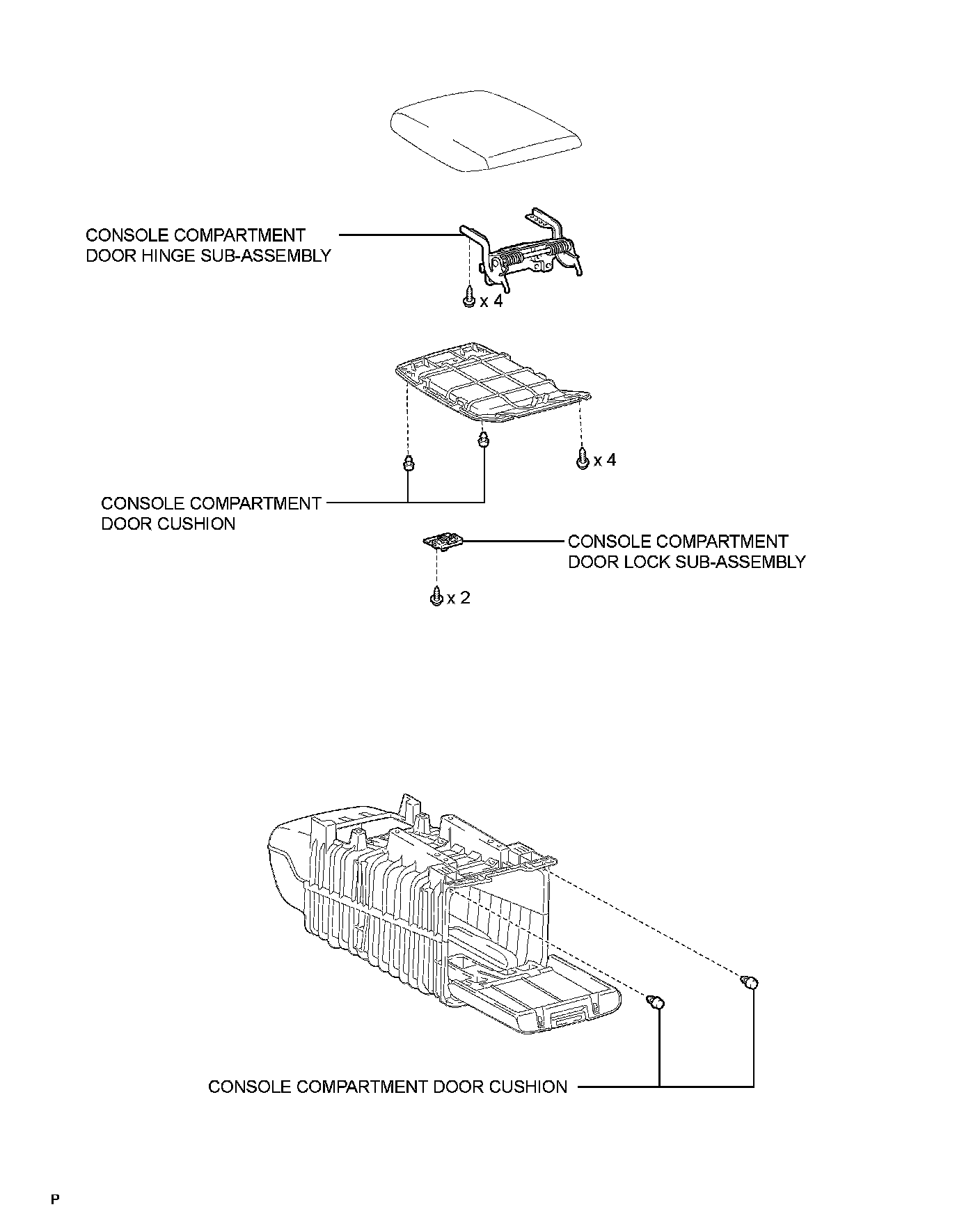 CONSOLE COMPARTMENT DOOR HINGE SUB-ASSEMBLY

x 4

x 4

CONSOLE COMPARTMENT DOOR CUSHION

CONSOLE COMPARTMENT DOOR LOCK SUB-ASSEMBLY

x 2

CONSOLE COMPARTMENT DOOR CUSHION

P