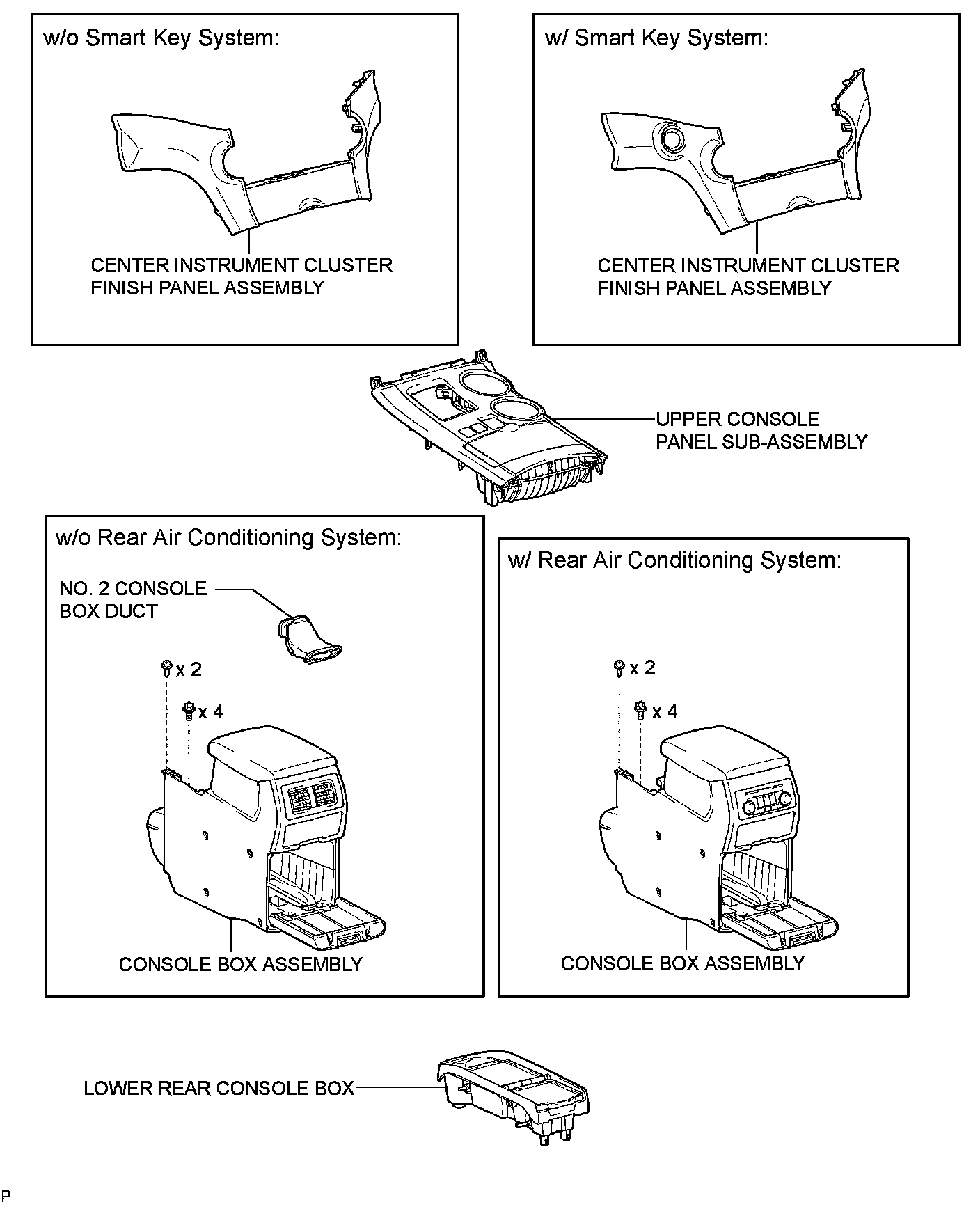 w/o Smart Key System:

CENTER INSTRUMENT CLUSTER FINISH PANEL ASSEMBLY

w/ Smart Key System:

CENTER INSTRUMENT CLUSTER FINISH PANEL ASSEMBLY

UPPER CONSOLE PANEL SUB-ASSEMBLY

w/o Rear Air Conditioning System:

NO. 2 CONSOLE BOX DUCT

x 2

x 4

CONSOLE BOX ASSEMBLY

w/ Rear Air Conditioning System:

x 2

x 4

CONSOLE BOX ASSEMBLY

LOWER REAR CONSOLE BOX

P