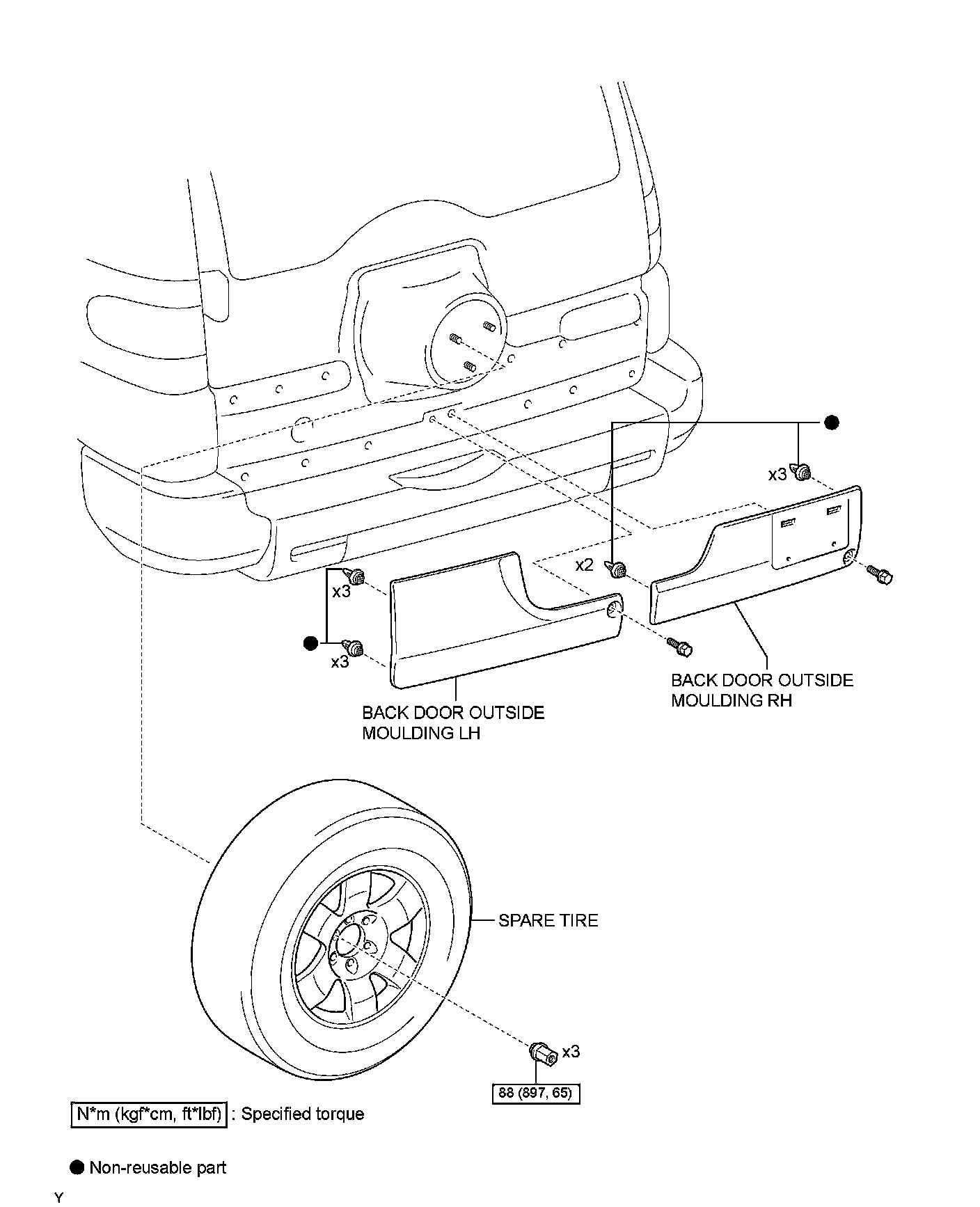 x3

x2

x3

x3

BACK DOOR OUTSIDE MOULDING RH

BACK DOOR OUTSIDE MOULDING LH

SPARE TIRE

x3

88 (897, 65)

N*m (kgf*cm, ft*lbf) : Specified torque

● Non-reusable part

Y