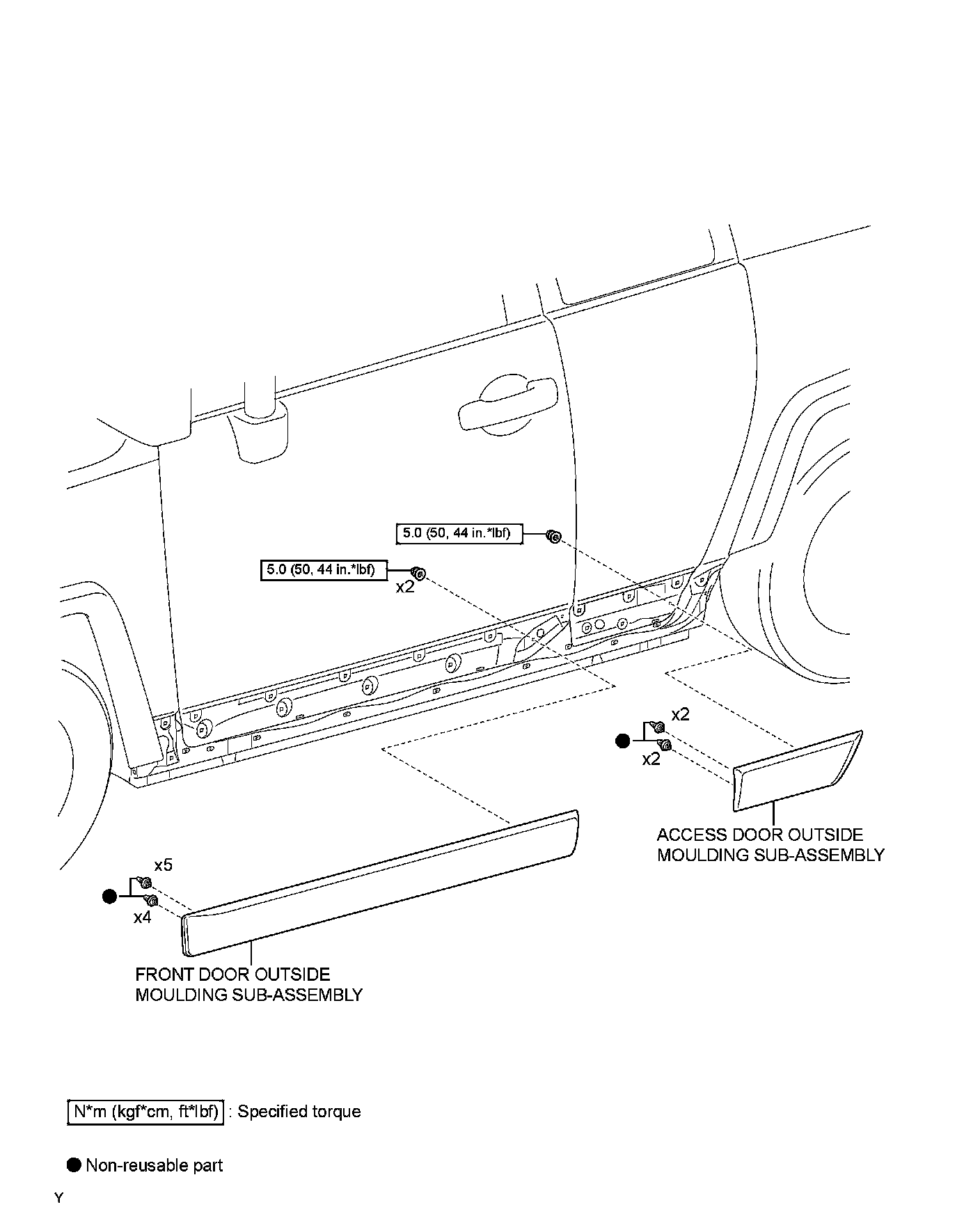 5.0 (50, 44 in.*lbf)

5.0 (50, 44 in.*lbf)

x2

x2

x2

ACCESS DOOR OUTSIDE MOULDING SUB-ASSEMBLY

x5

x4

FRONT DOOR OUTSIDE MOULDING SUB-ASSEMBLY

N*m (kgf*cm, ft*lbf) : Specified torque

Non-reusable part

Y