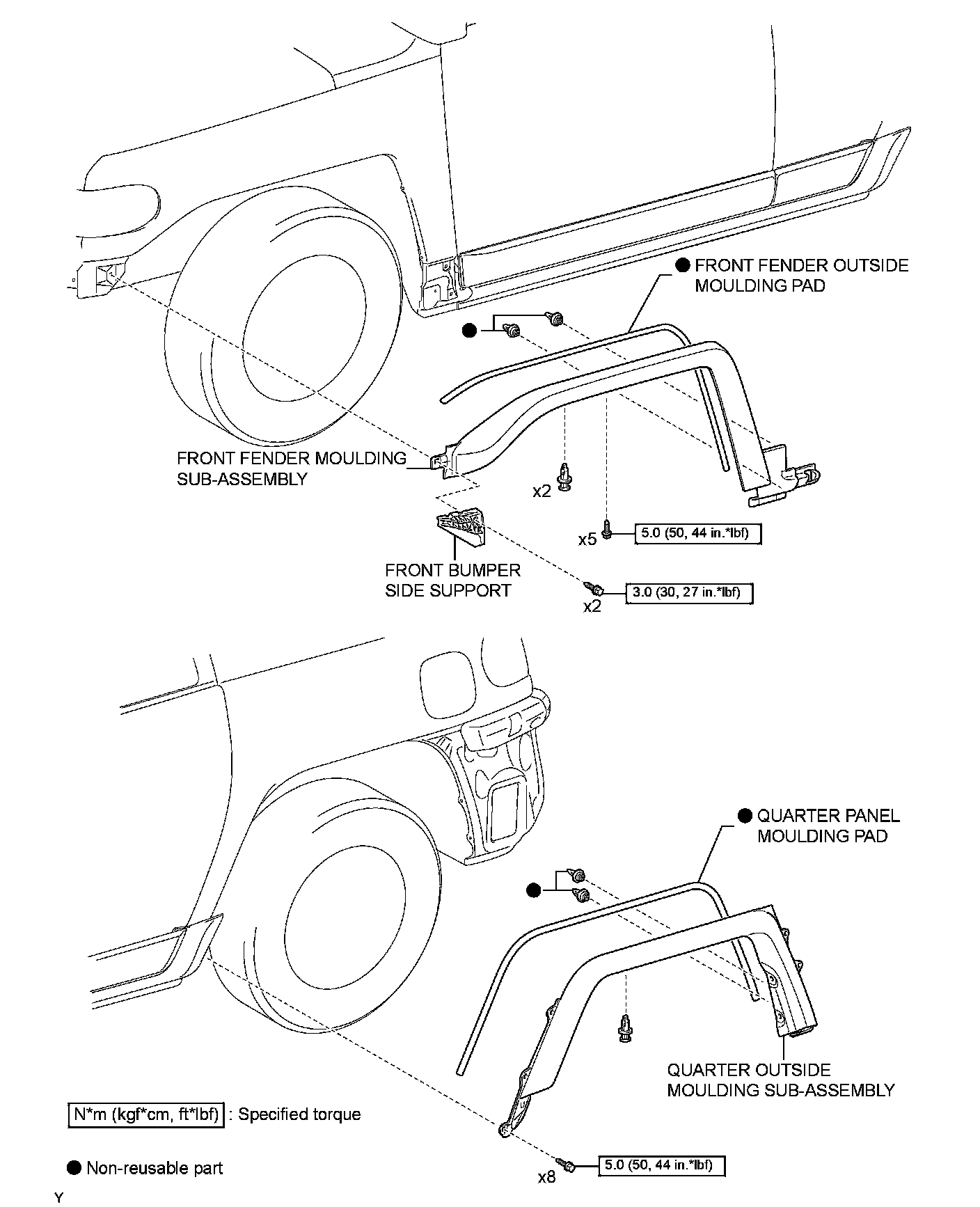 ● FRONT FENDER OUTSIDE MOULDING PAD

●

FRONT FENDER MOULDING SUB-ASSEMBLY

x2

x5 5.0 (50, 44 in.*lbf)

FRONT BUMPER SIDE SUPPORT

x2 3.0 (30, 27 in.*lbf)

● QUARTER PANEL MOULDING PAD

●

QUARTER OUTSIDE MOULDING SUB-ASSEMBLY

N*m (kgf*cm, ft*lbf) : Specified torque

● Non-reusable part

x8 5.0 (50, 44 in.*lbf)

Y