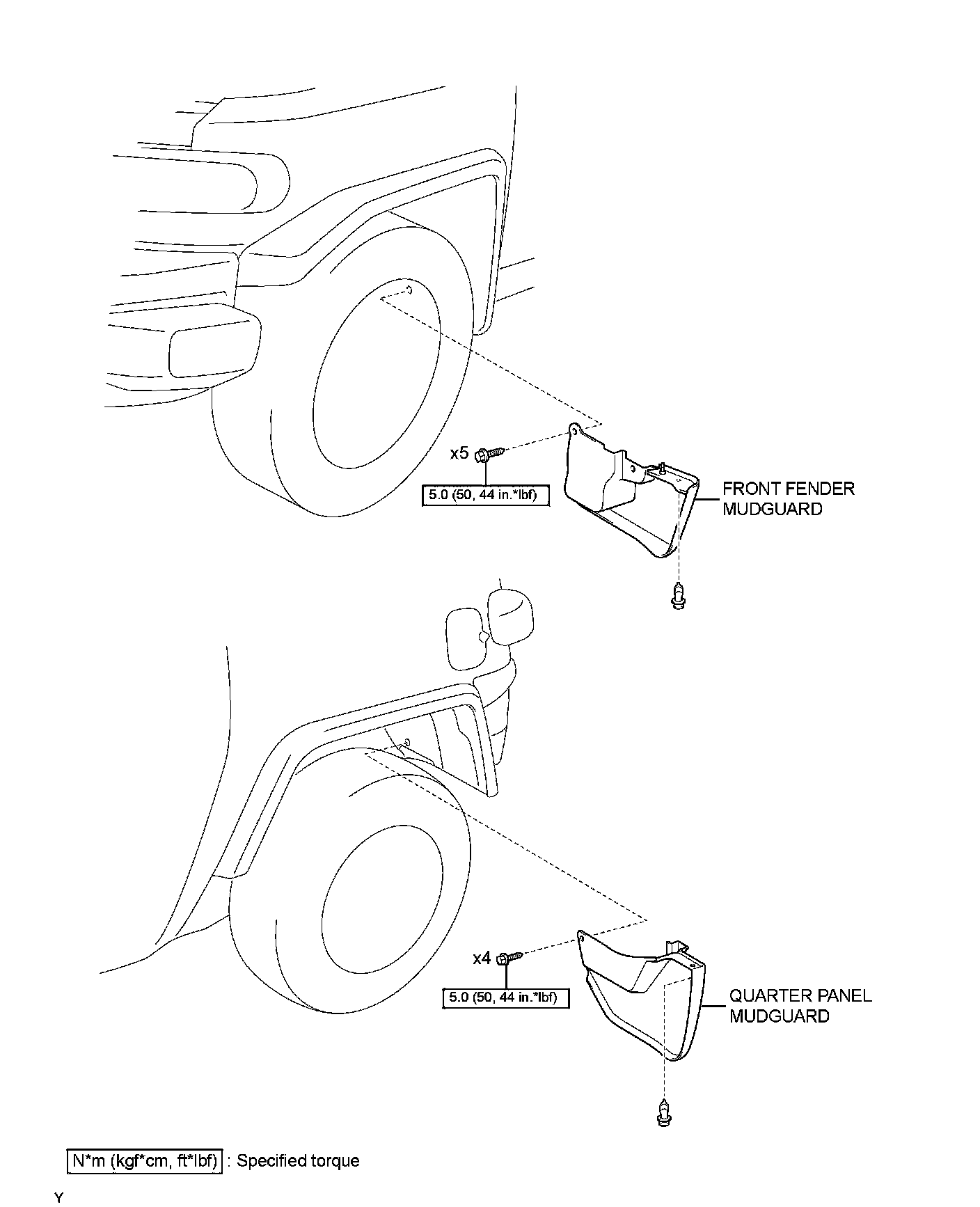 x5

5.0 (50, 44 in.*lbf)

FRONT FENDER MUDGUARD

x4

5.0 (50, 44 in.*lbf)

QUARTER PANEL MUDGUARD

N*m (kgf*cm, ft*lbf) : Specified torque

Y