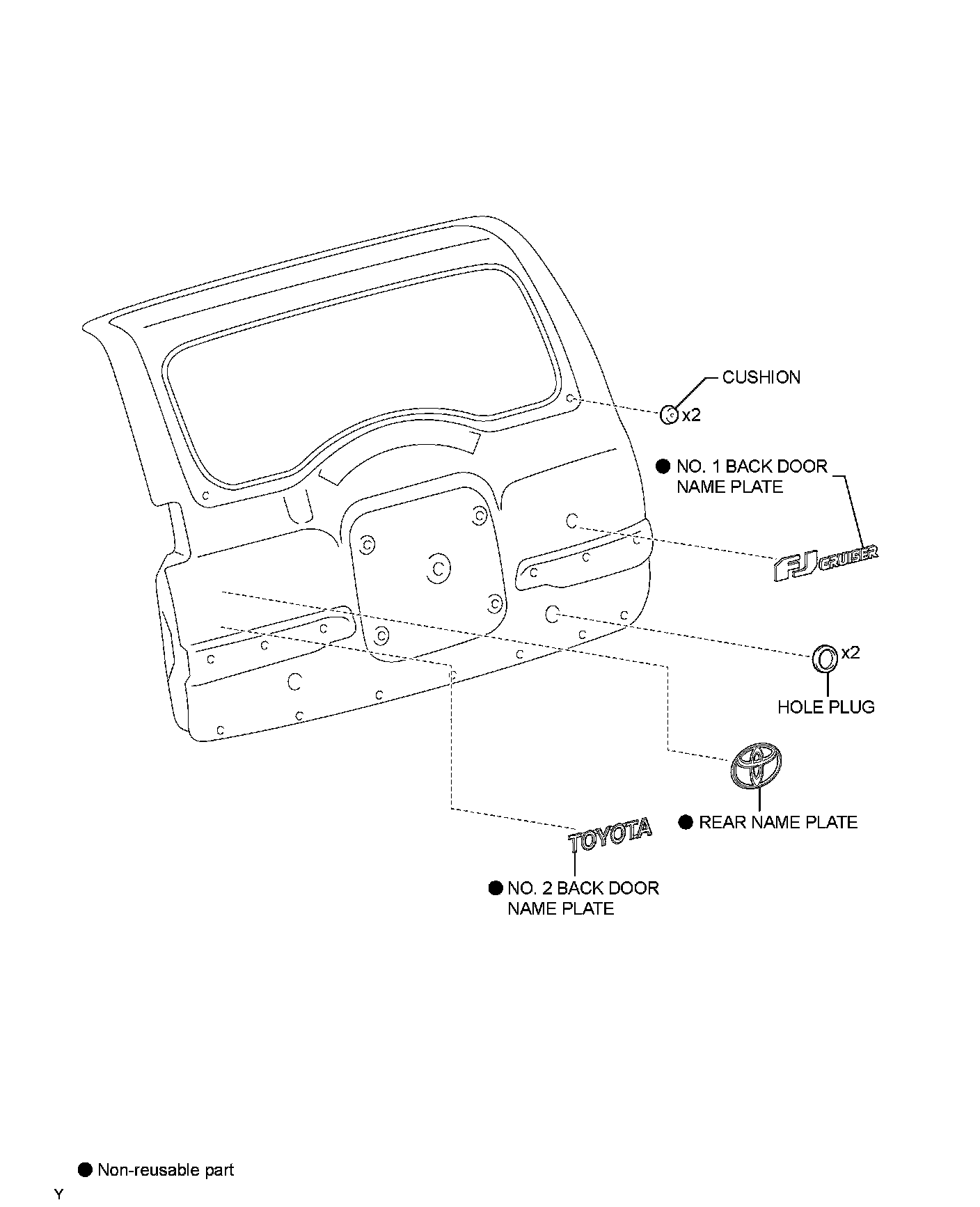 CUSHION

x2

● NO. 1 BACK DOOR NAME PLATE

FJ CRUISER

x2

HOLE PLUG

● REAR NAME PLATE

TOYOTA

● NO. 2 BACK DOOR NAME PLATE

● Non-reusable part

Y