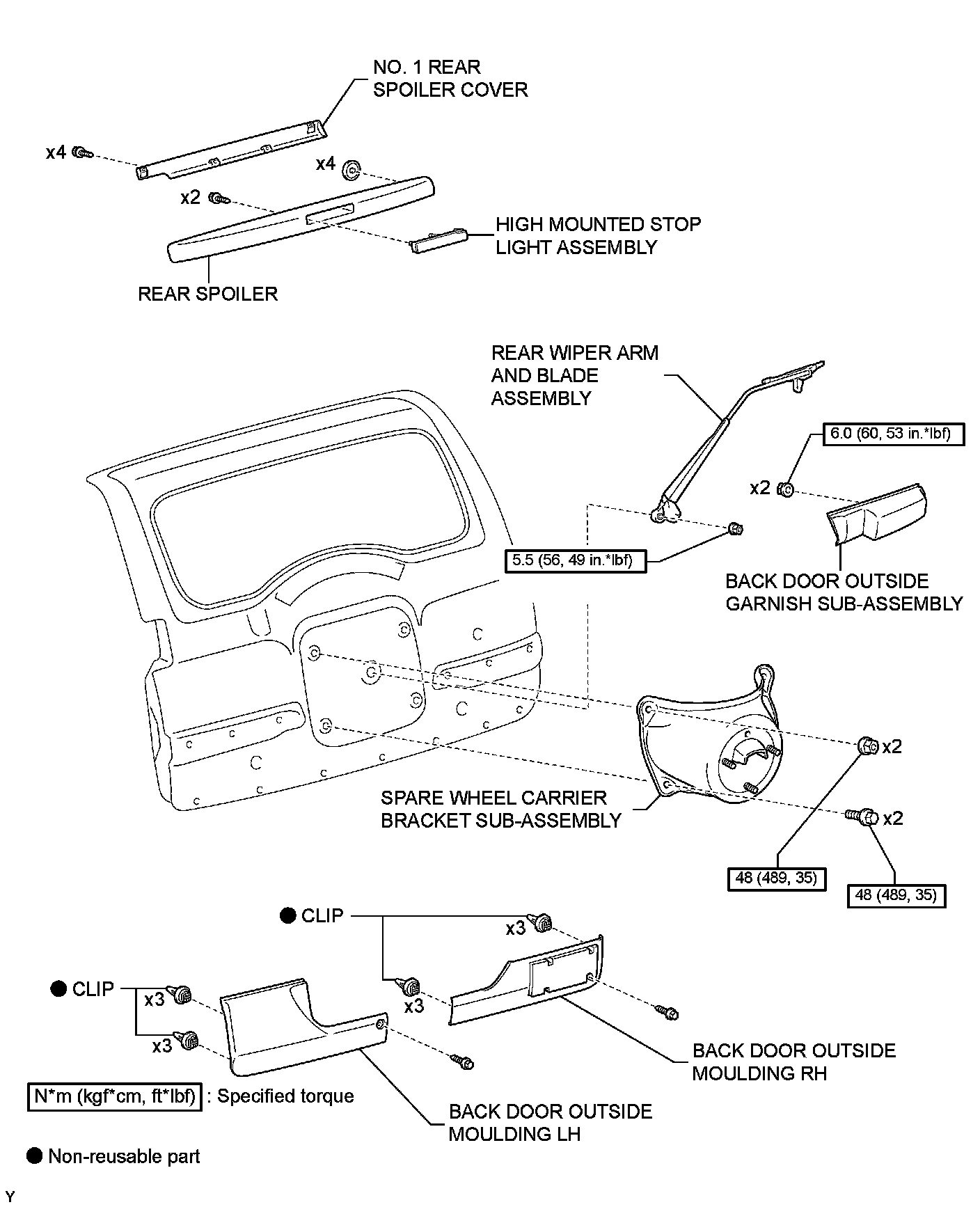 NO. 1 REAR SPOILER COVER

x4

x4

x2

HIGH MOUNTED STOP LIGHT ASSEMBLY

REAR SPOILER

REAR WIPER ARM AND BLADE ASSEMBLY

6.0 (60, 53 in.*lbf)

x2

5.5 (56, 49 in.*lbf)

BACK DOOR OUTSIDE GARNISH SUB-ASSEMBLY

x2

SPARE WHEEL CARRIER BRACKET SUB-ASSEMBLY

x2

48 (489, 35)

48 (489, 35)

● CLIP

x3

x3

● CLIP

x3

x3

BACK DOOR OUTSIDE MOULDING RH

N*m (kgf*cm, ft*lbf) : Specified torque

BACK DOOR OUTSIDE MOULDING LH

● Non-reusable part

Y