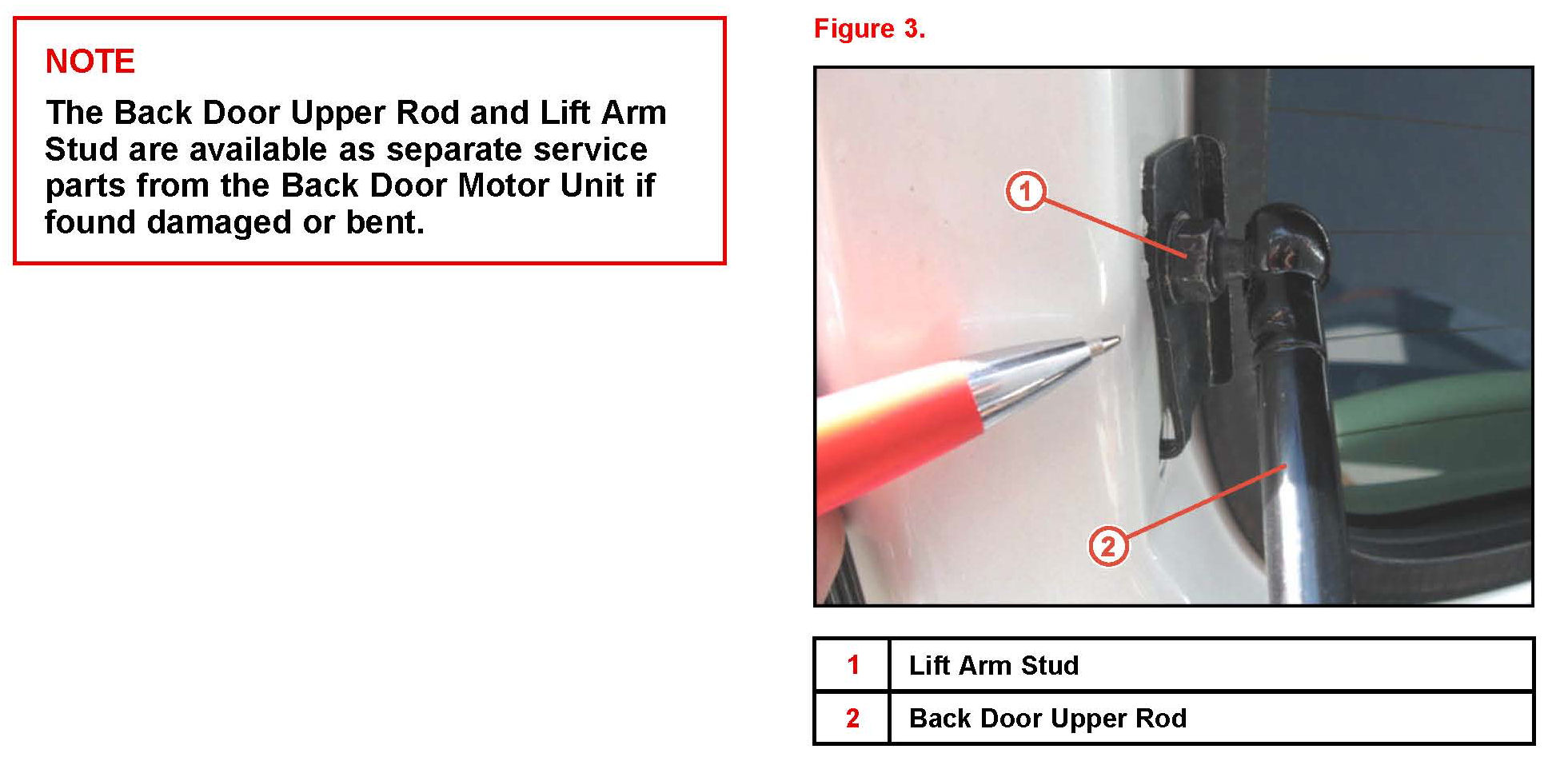 NOTE

The Back Door Upper Rod and Lift Arm Stud are available as separate service parts from the Back Door Motor Unit if found damaged or bent.

Figure 3.

1

2

| 1 | Lift Arm Stud |
|---|---|
| 2 | Back Door Upper Rod |