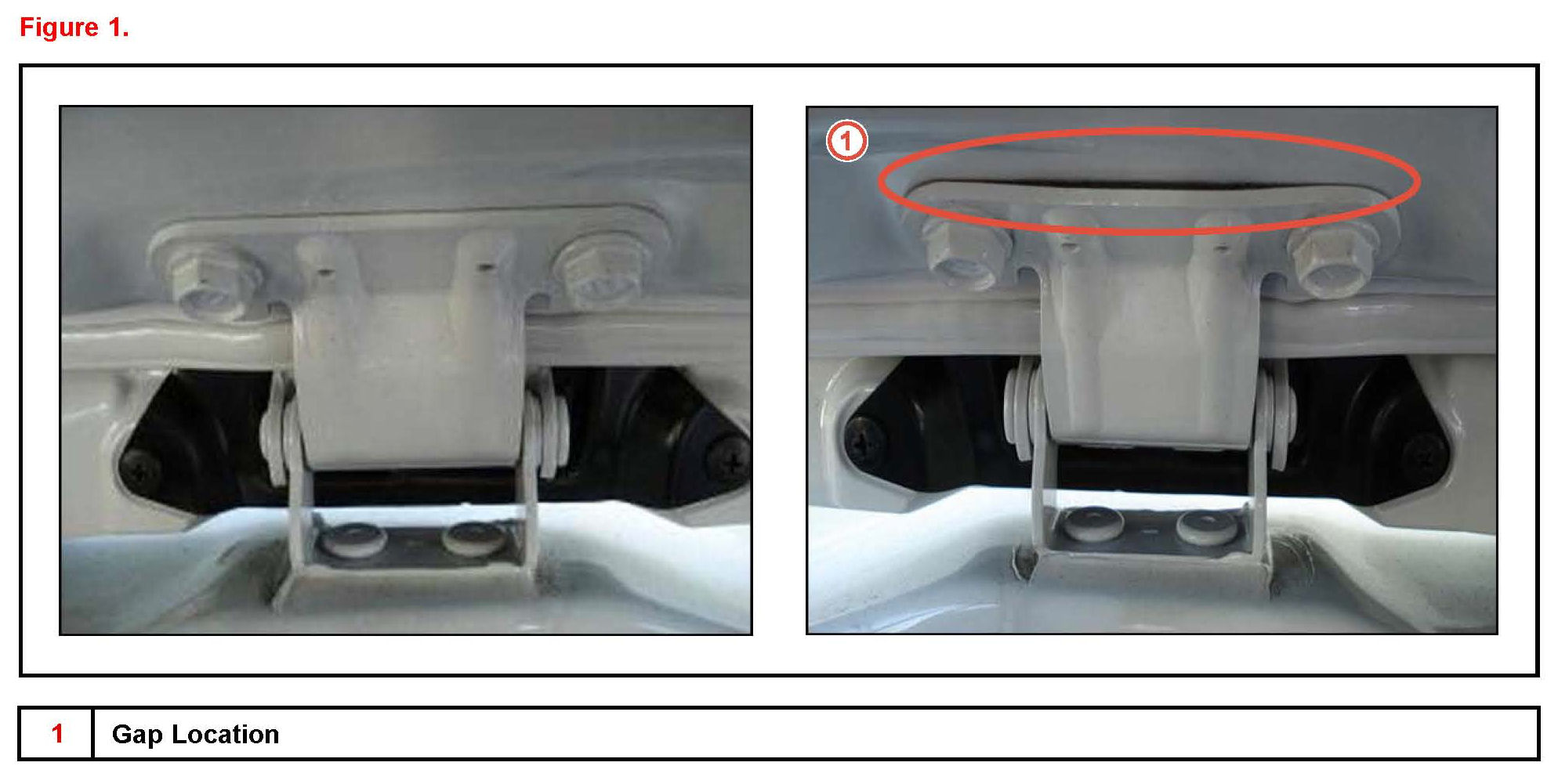 Figure 1.

1

| 1 | Gap Location |
|---|---|