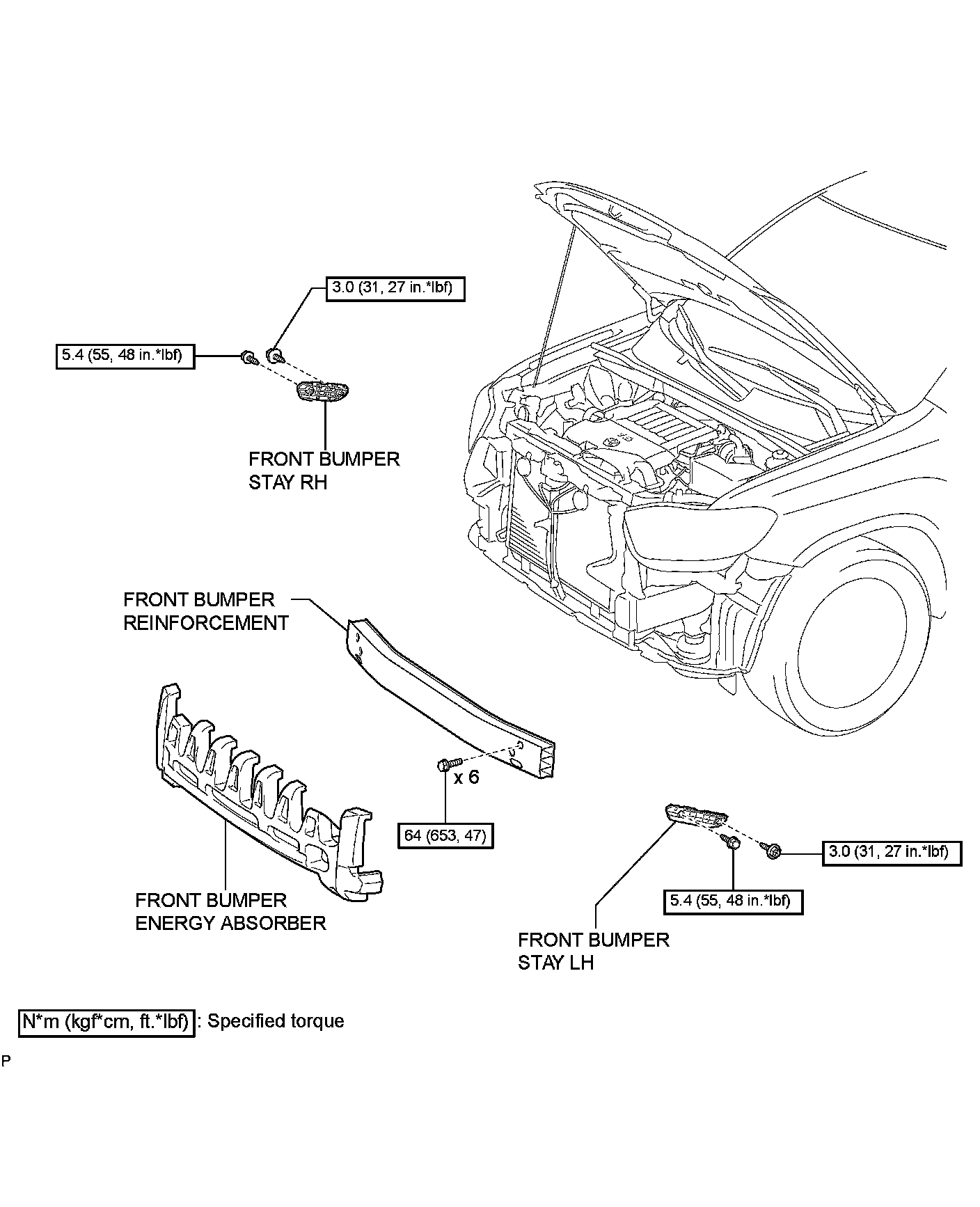 3.0 (31, 27 in.*lbf)

5.4 (55, 48 in.*lbf)

FRONT BUMPER STAY RH

FRONT BUMPER REINFORCEMENT

x 6

64 (653, 47)

FRONT BUMPER ENERGY ABSORBER

3.0 (31, 27 in.*lbf)

5.4 (55, 48 in.*lbf)

FRONT BUMPER STAY LH

N*m (kgf*cm, ft.*lbf) : Specified torque

P