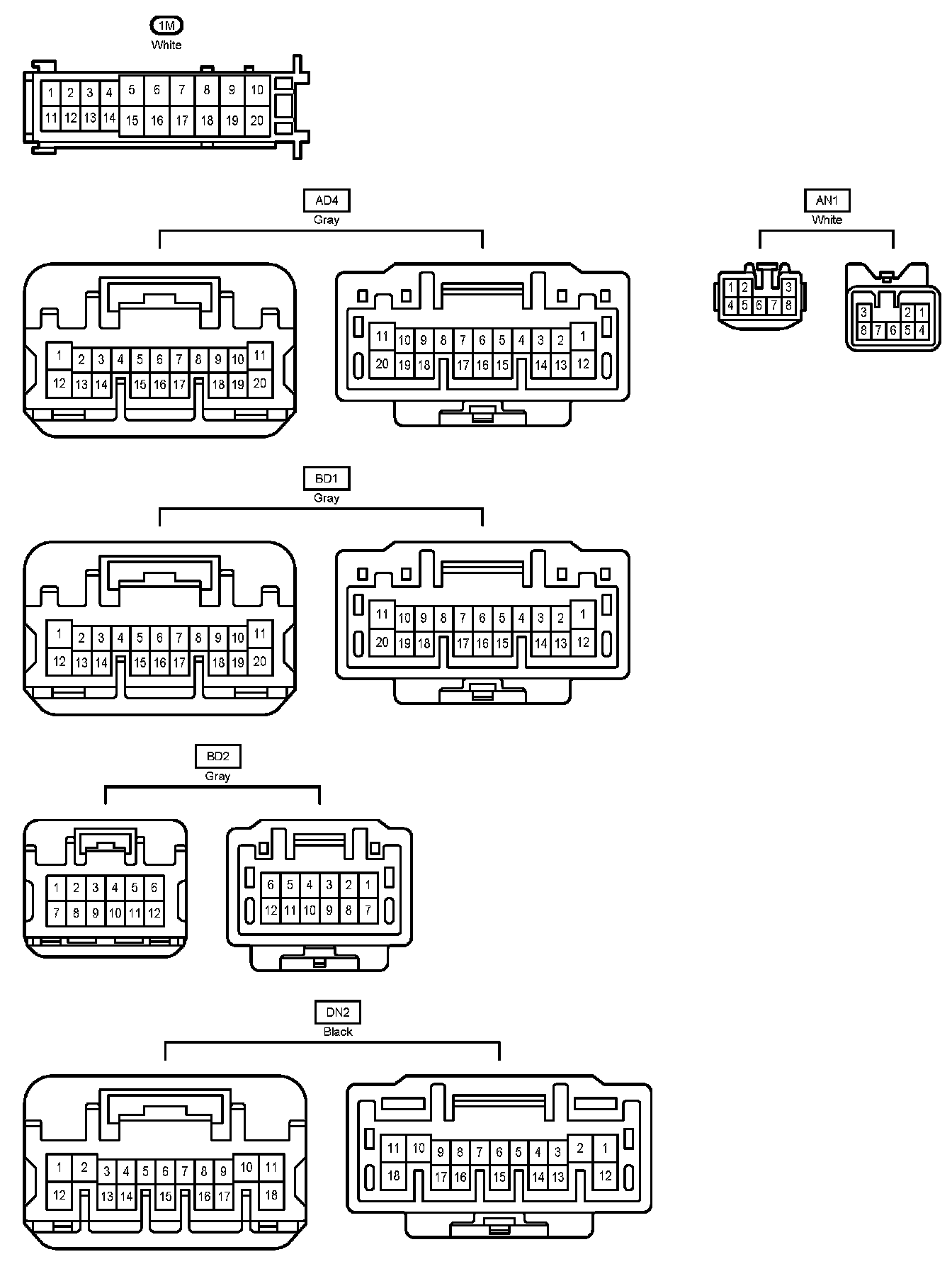 1M
White

1 2 3 4 5 6 7 8 9 10
11 12 13 14 15 16 17 18 19 20

AD4
Gray

1 2 3 4 5 6 7 8 9 10 11
12 13 14 15 16 17 18 19 20

11 10 9 8 7 6 5 4 3 2 1
20 19 18 17 16 15 14 13 12

AN1
White

1 2 3
4 5 6 7 8

3 2 1
8 7 6 5 4

BD1
Gray

1 2 3 4 5 6 7 8 9 10 11
12 13 14 15 16 17 18 19 20

11 10 9 8 7 6 5 4 3 2 1
20 19 18 17 16 15 14 13 12

BD2
Gray

1 2 3 4 5 6
7 8 9 10 11 12

6 5 4 3 2 1
12 11 10 9 8 7

DN2
Black

1 2 3 4 5 6 7 8 9 10 11
12 13 14 15 16 17 18

11 10 9 8 7 6 5 4 3 2 1
18 17 16 15 14 13 12