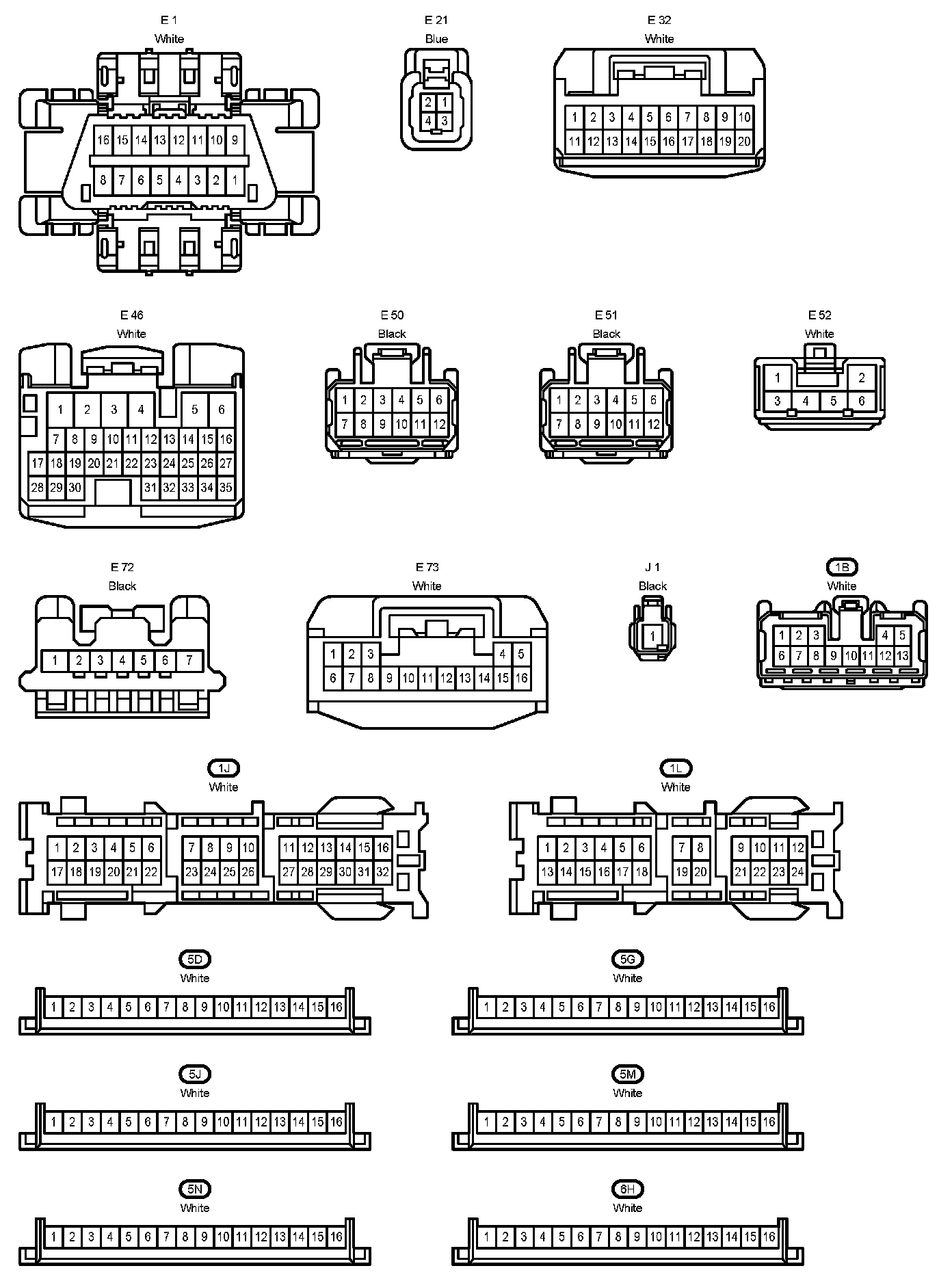 E 1
White
16 15 14 13 12 11 10 9
8 7 6 5 4 3 2 1

E 21
Blue
2 1
4 3

E 32
White
1 2 3 4 5 6 7 8 9 10
11 12 13 14 15 16 17 18 19 20

E 46
White
1 2 3 4 5 6
7 8 9 10 11 12 13 14 15 16
17 18 19 20 21 22 23 24 25 26 27
28 29 30 31 32 33 34 35

E 50
Black
1 2 3 4 5 6
7 8 9 10 11 12

E 51
Black
1 2 3 4 5 6
7 8 9 10 11 12

E 52
White
1 2
3 4 5 6

E 72
Black
1 2 3 4 5 6 7

E 73
White
1 2 3 4 5
6 7 8 9 10 11 12 13 14 15 16

J 1
Black
1

1B
White
1 2 3 4 5
6 7 8 9 10 11 12 13

1J
White
1 2 3 4 5 6 7 8 9 10 11 12 13 14 15 16
17 18 19 20 21 22 23 24 25 26 27 28 29 30 31 32

1L
White
1 2 3 4 5 6 7 8 9 10 11 12
13 14 15 16 17 18 19 20 21 22 23 24

5D
White
1 2 3 4 5 6 7 8 9 10 11 12 13 14 15 16

5G
White
1 2 3 4 5 6 7 8 9 10 11 12 13 14 15 16

5J
White
1 2 3 4 5 6 7 8 9 10 11 12 13 14 15 16

5M
White
1 2 3 4 5 6 7 8 9 10 11 12 13 14 15 16

5N
White
1 2 3 4 5 6 7 8 9 10 11 12 13 14 15 16

6H
White
1 2 3 4 5 6 7 8 9 10 11 12 13 14 15 16