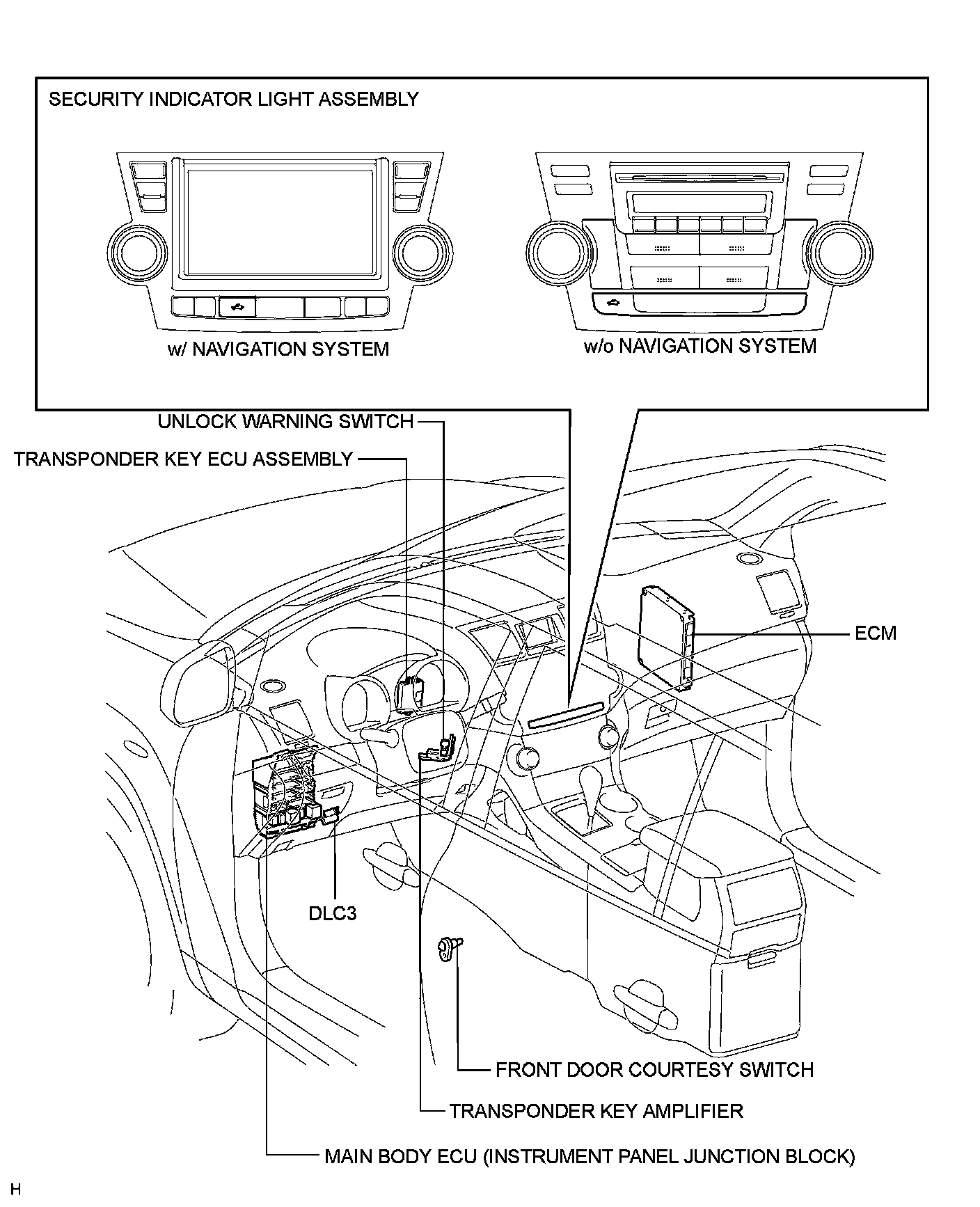 SECURITY INDICATOR LIGHT ASSEMBLY

w/ NAVIGATION SYSTEM

w/o NAVIGATION SYSTEM

UNLOCK WARNING SWITCH

TRANSPONDER KEY ECU ASSEMBLY

ECM

DLC3

FRONT DOOR COURTESY SWITCH

TRANSPONDER KEY AMPLIFIER

MAIN BODY ECU (INSTRUMENT PANEL JUNCTION BLOCK)

H